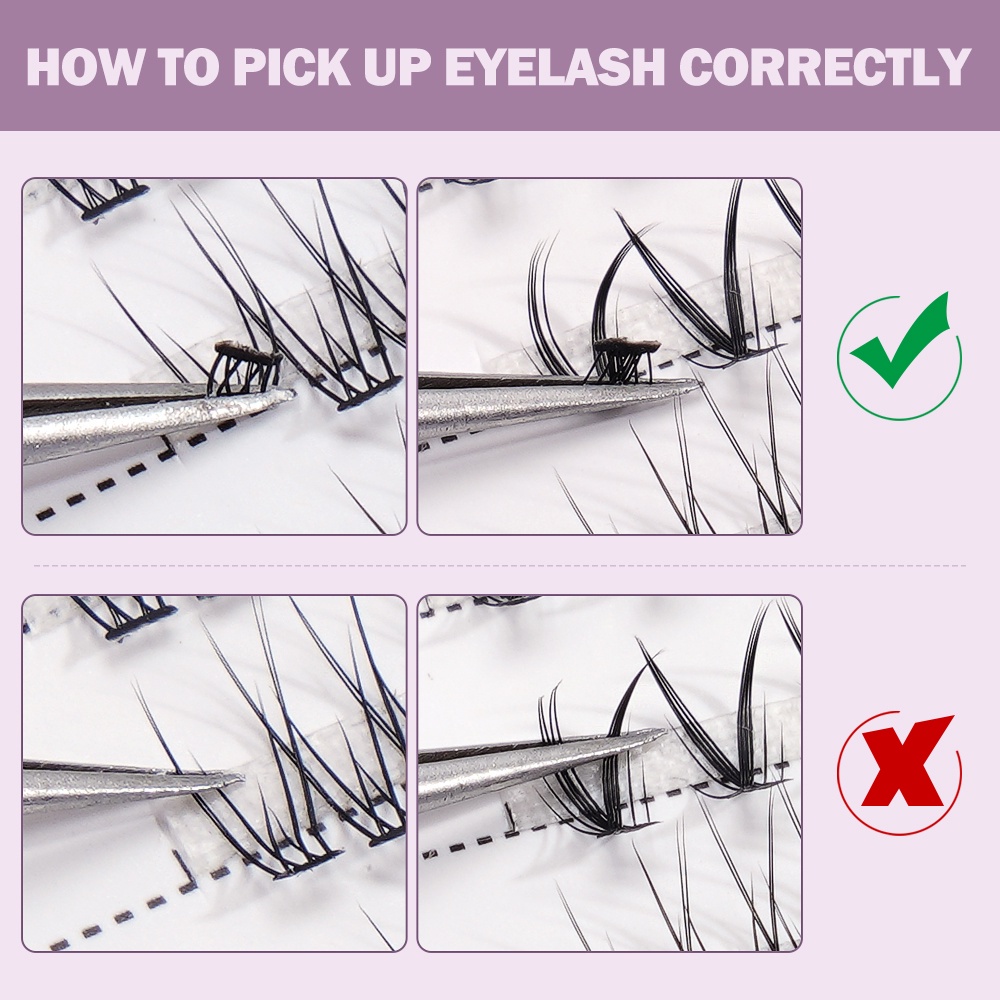 HOW TO PICK UP EYELASH CORRECTLY