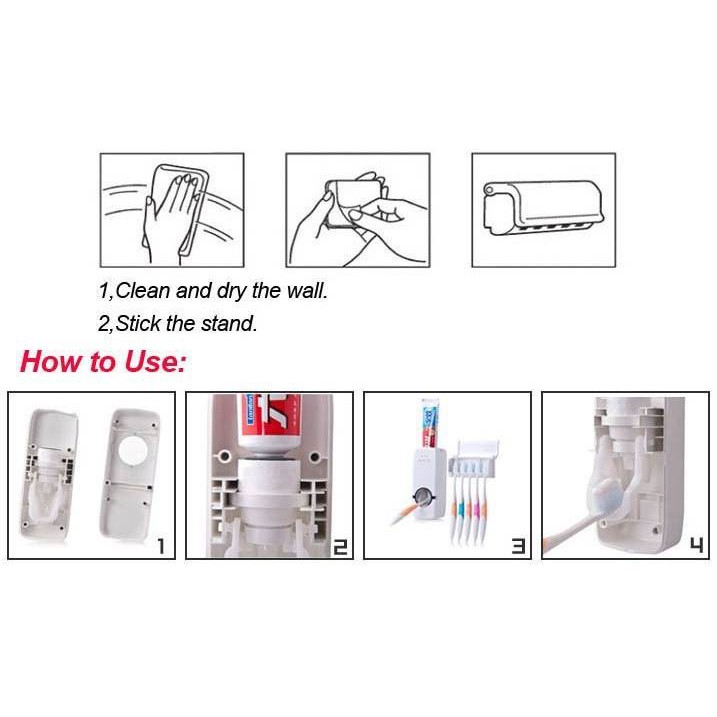 1,Clean and dry the wall.

2,Stick the stand.

How to Use:

1

2

3

4