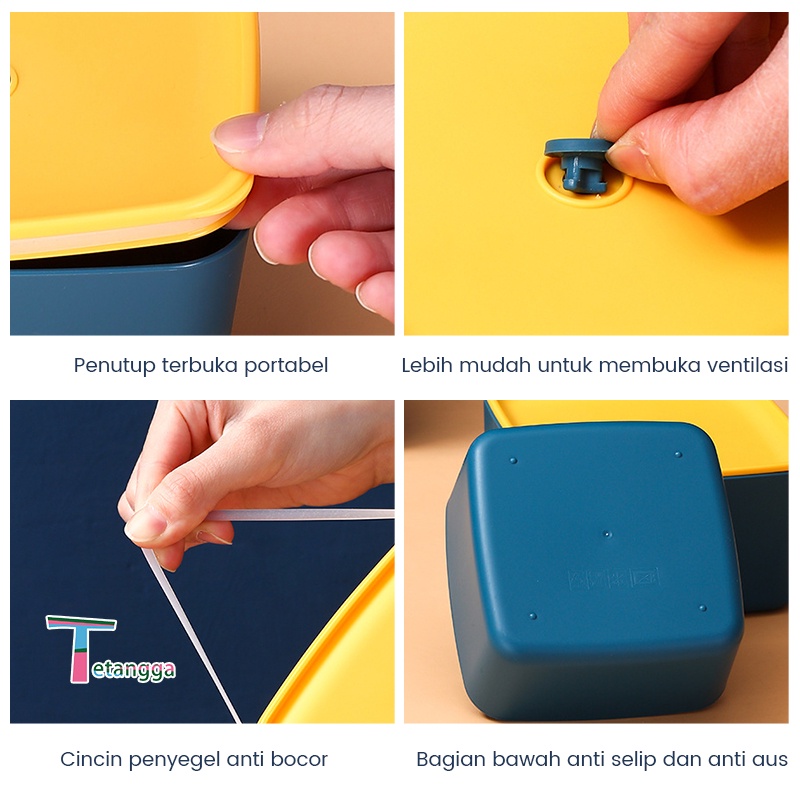 Penutup terbuka portabel

Lebih mudah untuk membuka ventilasi

Tetangga

Cincin penyegel anti bocor

Bagian bawah anti selip dan anti aus