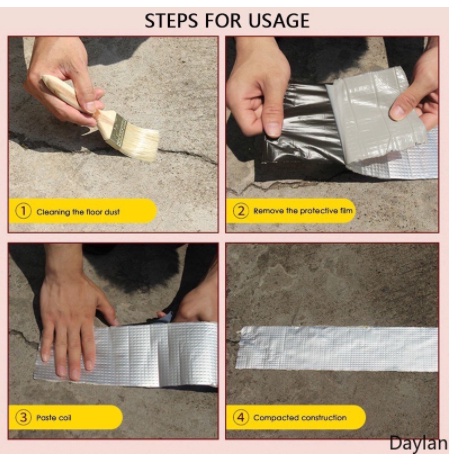 STEPS FOR USAGE

① Cleaning the floor dust

② Remove the protective film

③ Paste coil

④ Compacted construction

Daylan