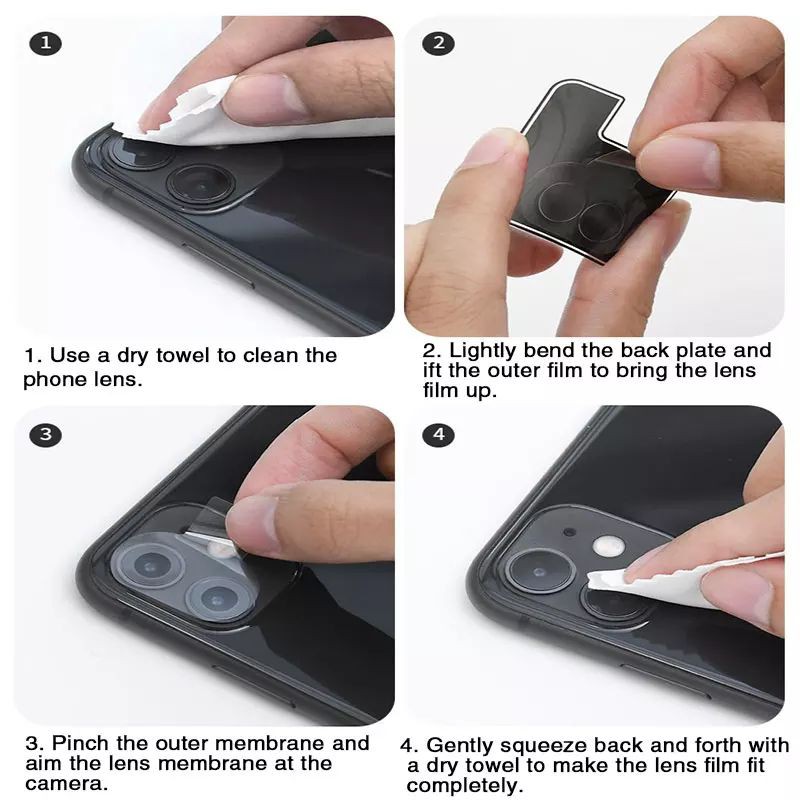 1

1. Use a dry towel to clean the phone lens.

2

2. Lightly bend the back plate and ift the outer film to bring the lens film up.

3

3. Pinch the outer membrane and aim the lens membrane at the camera.

4

4. Gently squeeze back and forth with a dry towel to make the lens film fit completely.