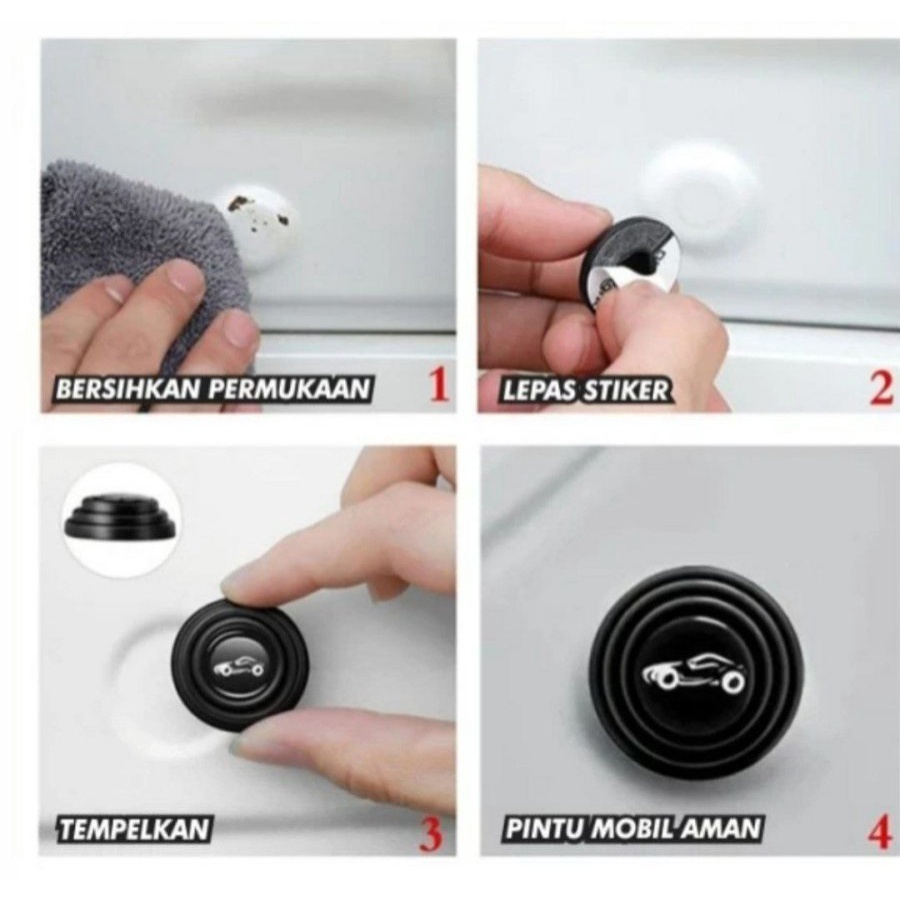 BERSIHKAN PERMUKAAN 1

LEPAS STIKER 2

TEMPELKAN 3

PINTU MOBIL AMAN 4