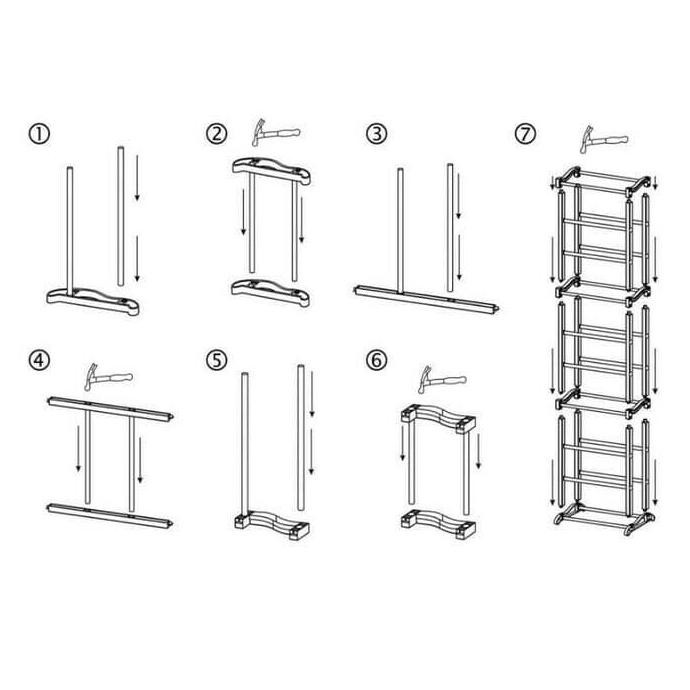 ①

②

③

⑦

④

⑤

⑥