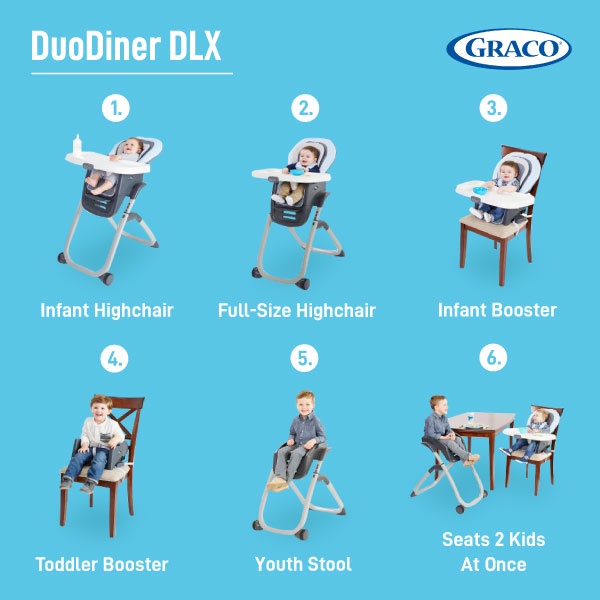 DuoDiner DLX

GRACO

1.

Infant Highchair

2.

Full-Size Highchair

3.

Infant Booster

4.

Toddler Booster

5.

Youth Stool

6.

Seats 2 Kids At Once