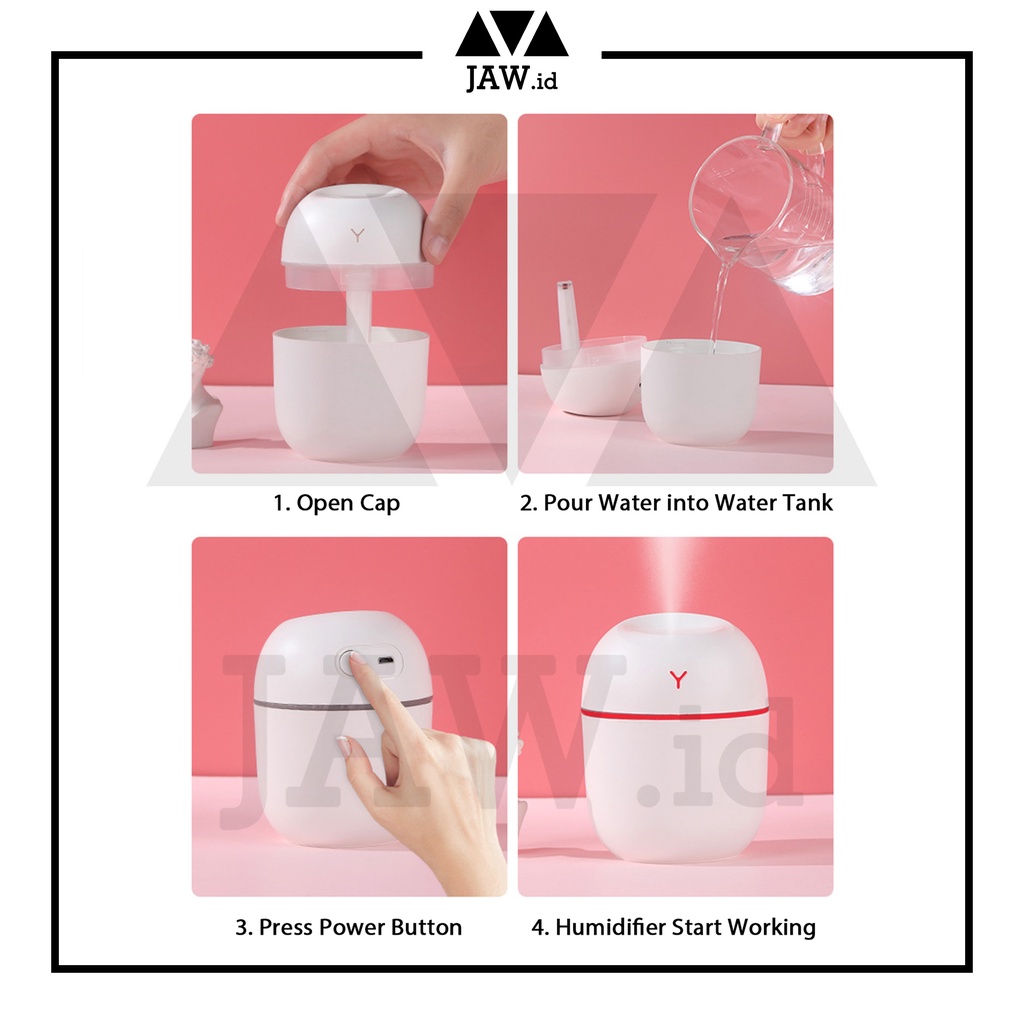 JAW.id

Y

1. Open Cap

2. Pour Water into Water Tank

JAW.id

Y

3. Press Power Button

4. Humidifier Start Working