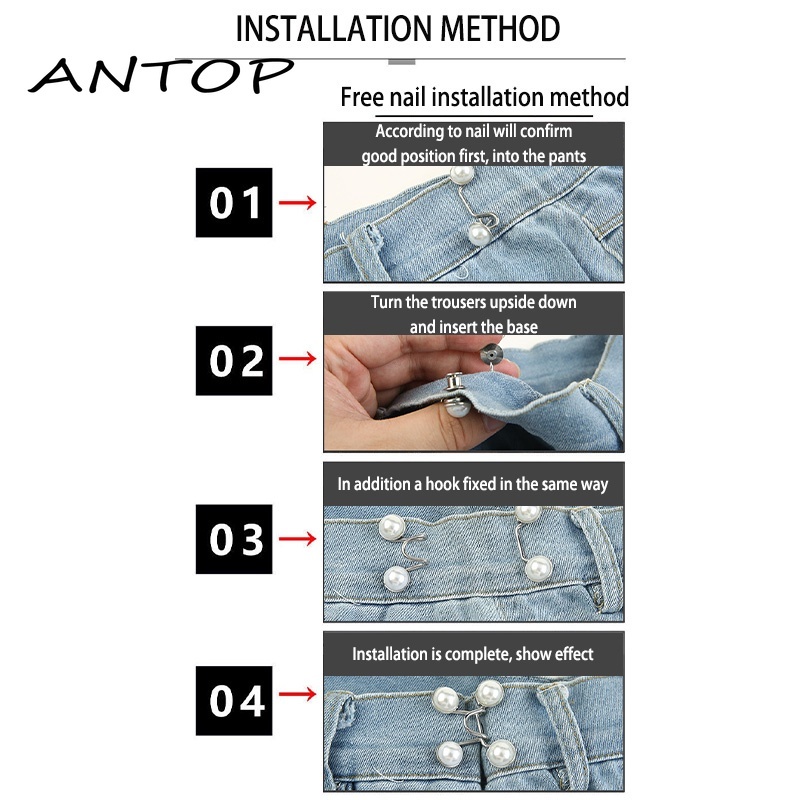 INSTALLATION METHOD

ANTOP

Free nail installation method

01

According to nail will confirm good position first, into the pants

02

Turn the trousers upside down and insert the base

03

In addition a hook fixed in the same way

04

Installation is complete, show effect