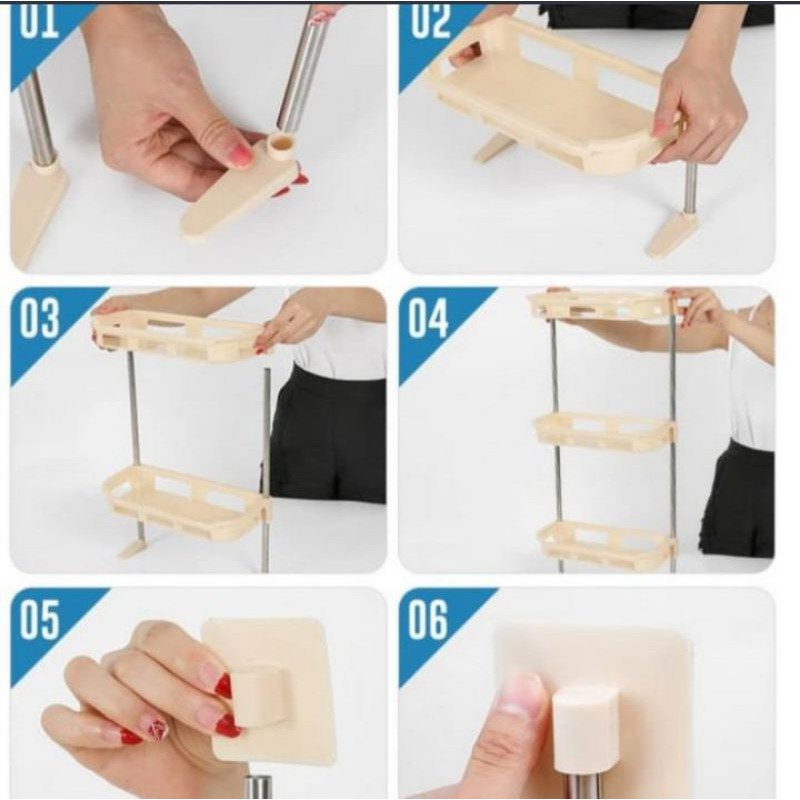 01

02

03

04

05

06