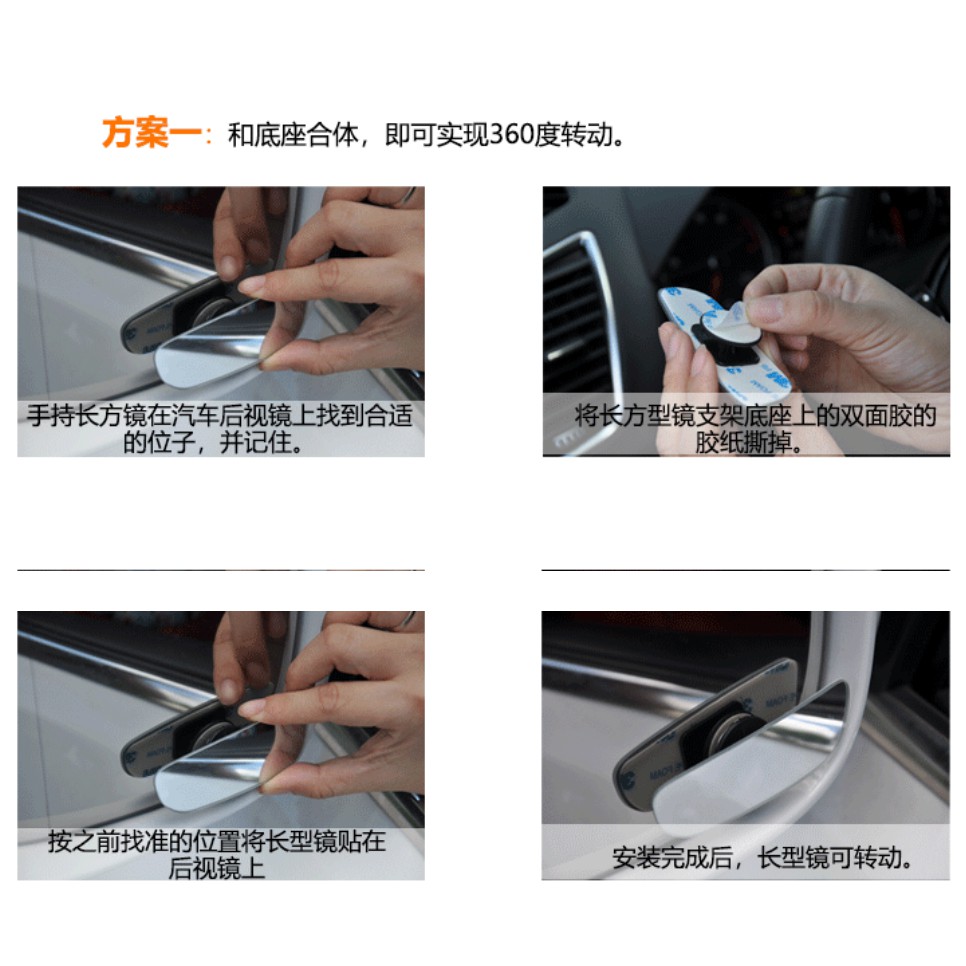 方案一：和底座合体，即可实现360度转动。

手持长方镜在汽车后视镜上找到合适的位子，并记住。

将长方型镜支架底座上的双面胶的胶纸撕掉。

按之前找准的位置将长型镜贴在后视镜上

安装完成后，长型镜可转动。