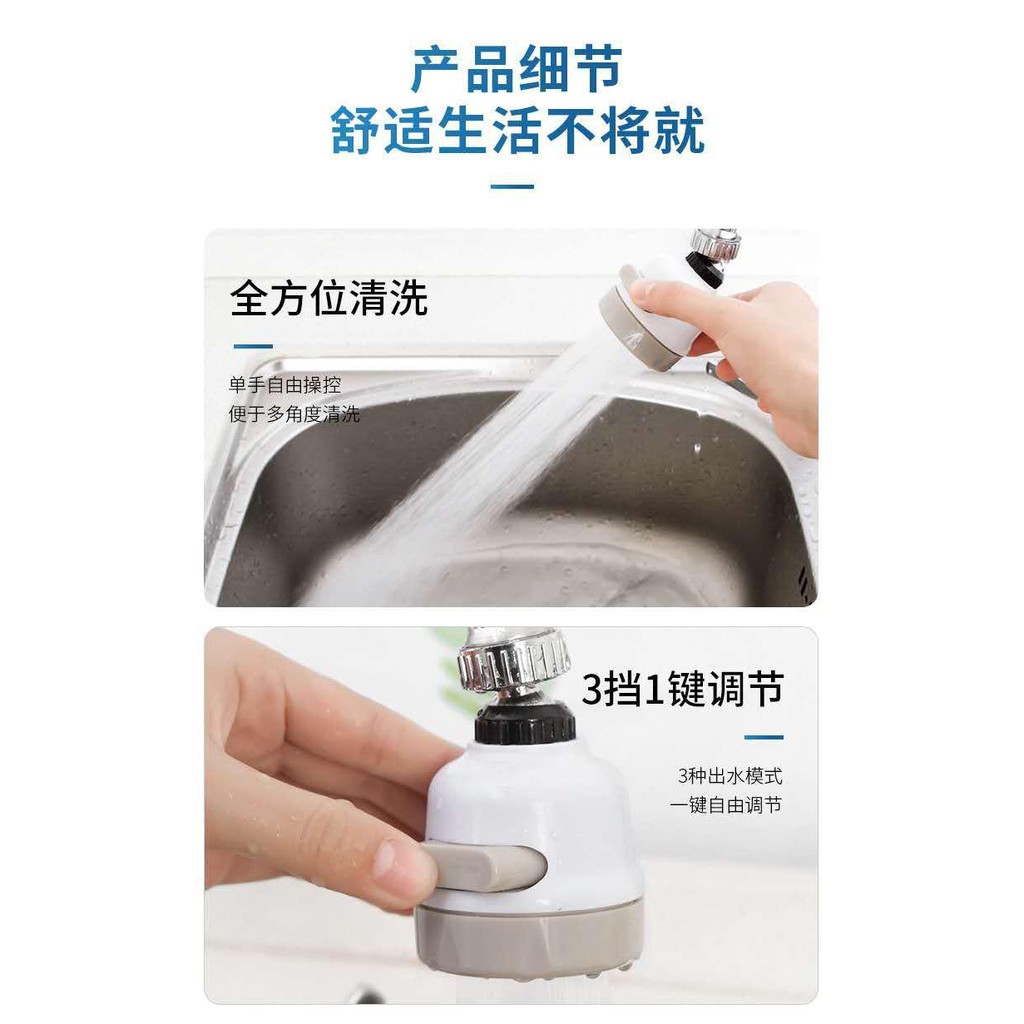 产品细节
舒适生活不将就

全方位清洗

单手自由操控
便于多角度清洗

3挡1键调节

3种出水模式
一键自由调节