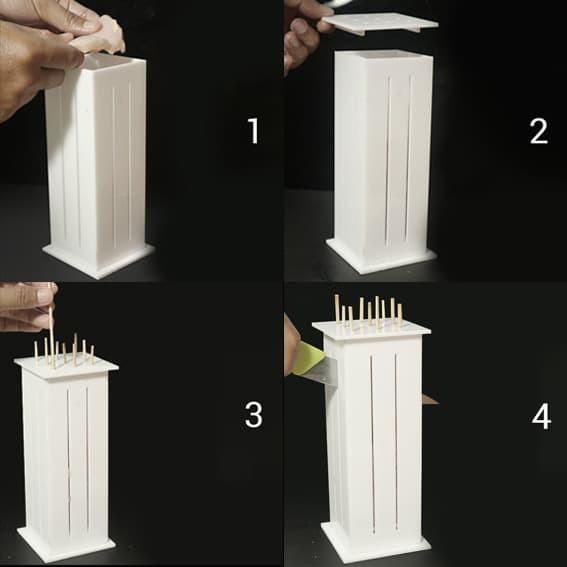 1

2

3

4