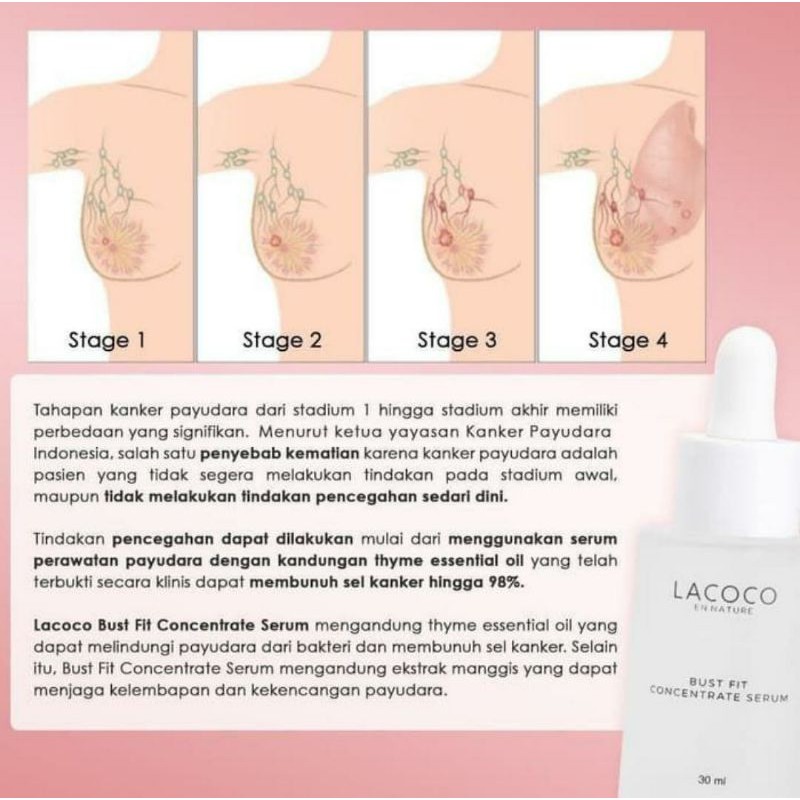 Stage 1

Stage 2

Stage 3

Stage 4

Tahapan kanker payudara dari stadium 1 hingga stadium akhir memiliki perbedaan yang signifikan. Menurut ketua yayasan Kanker Payudara Indonesia, salah satu penyebab kematian karena kanker payudara adalah pasien yang tidak segera melakukan tindakan pada stadium awal, maupun tidak melakukan tindakan pencegahan sedari dini.

Tindakan pencegahan dapat dilakukan mulai dari menggunakan serum perawatan payudara dengan kandungan thyme essential oil yang telah terbukti secara klinis dapat membunuh sel kanker hingga 98%.

Lacoco Bust Fit Concentrate Serum mengandung thyme essential oil yang dapat melindungi payudara dari bakteri dan membunuh sel kanker. Selain itu, Bust Fit Concentrate Serum mengandung ekstrak manggis yang dapat menjaga kelembapan dan kekencangan payudara.

LACOCO
EN NATURE

BUST FIT
CONCENTRATE SERUM

30 ml