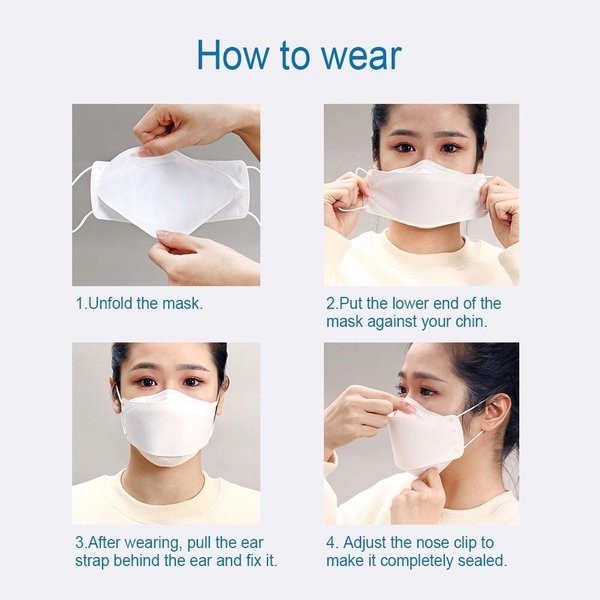 How to wear

1.Unfold the mask.

2.Put the lower end of the mask against your chin.

3.After wearing, pull the ear strap behind the ear and fix it.

4. Adjust the nose clip to make it completely sealed.