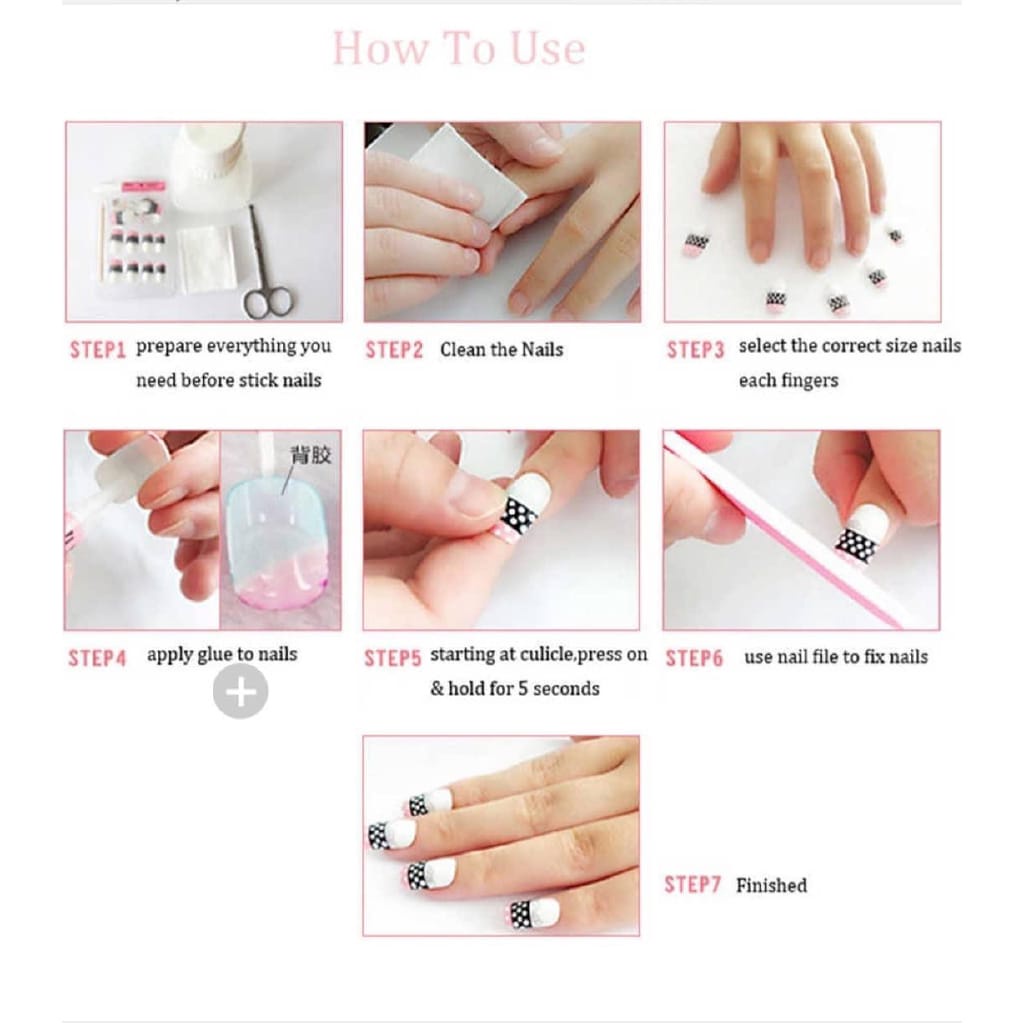 How To Use

STEP1 prepare everything you need before stick nails

STEP2 Clean the Nails

STEP3 select the correct size nails each fingers

背胶

STEP4 apply glue to nails

STEP5 starting at culicle,press on & hold for 5 seconds

STEP6 use nail file to fix nails

STEP7 Finished