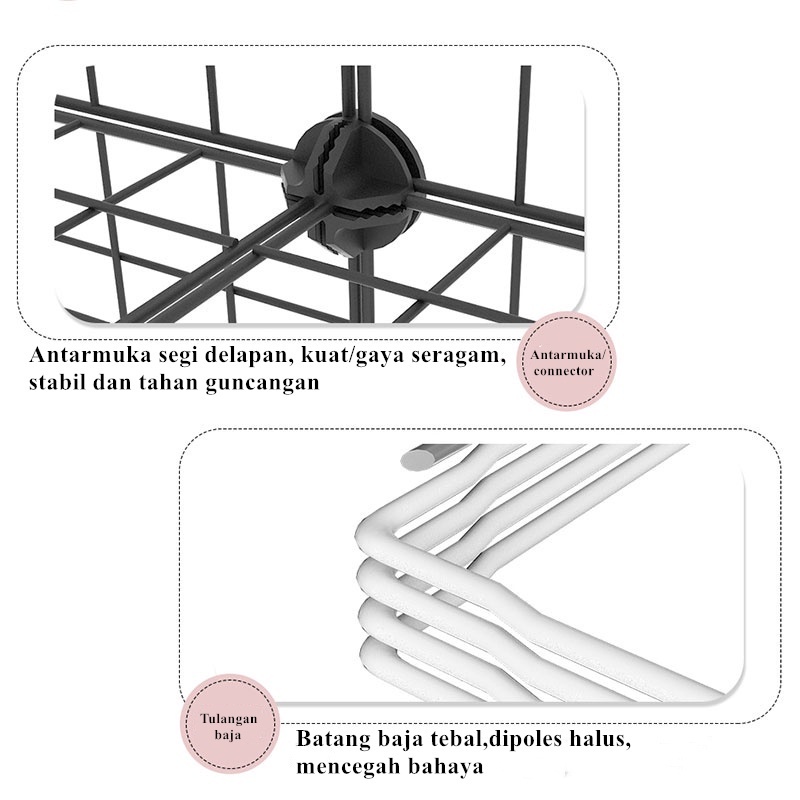 Antarmuka segi delapan, kuat/gaya seragam, stabil dan tahan guncangan

Antarmuka/ connector

Tulangan baja

Batang baja tebal,dipoles halus, mencegah bahaya