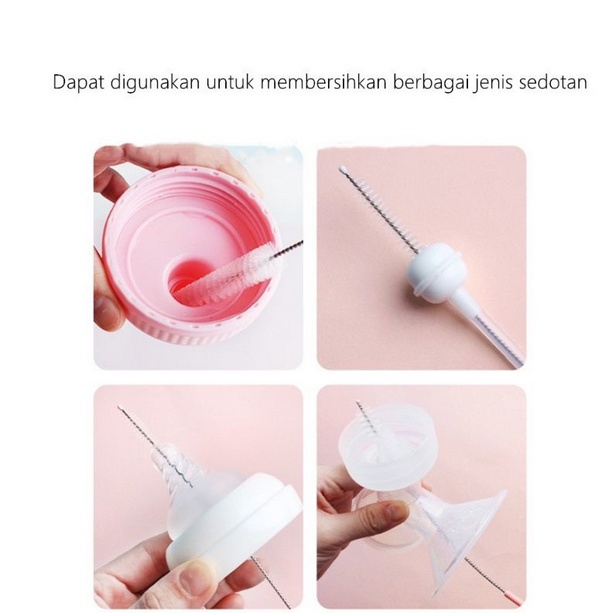 Dapat digunakan untuk membersihkan berbagai jenis sedotan