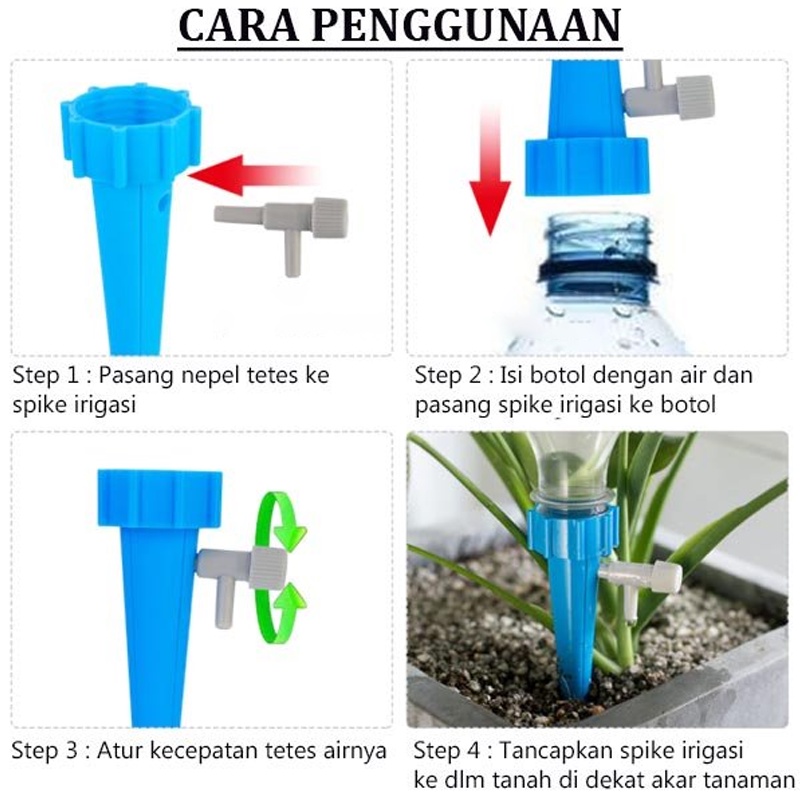 CARA PENGGUNAAN

Step 1 : Pasang nepel tetes ke spike irigasi

Step 2 : Isi botol dengan air dan pasang spike irigasi ke botol

Step 3 : Atur kecepatan tetes airnya

Step 4 : Tancapkan spike irigasi ke dlm tanah di dekat akar tanaman