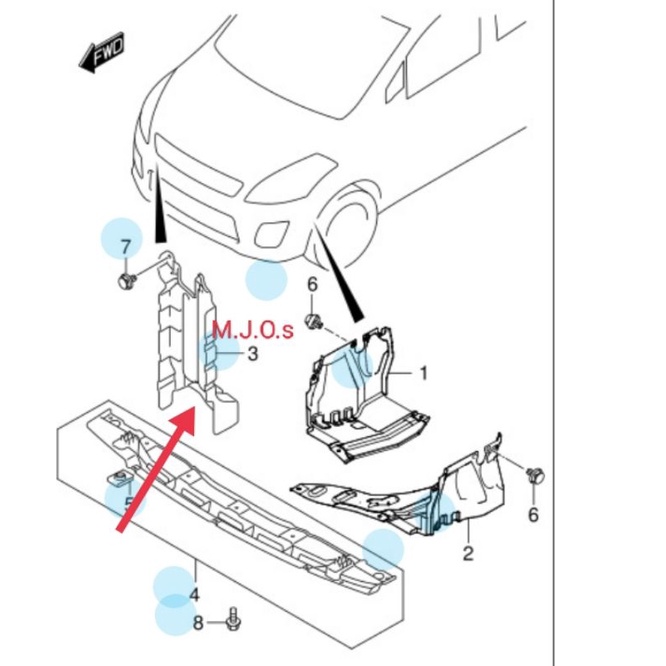 FWD

7

6

M.J.O.s

3

1

5

6

2

4

8