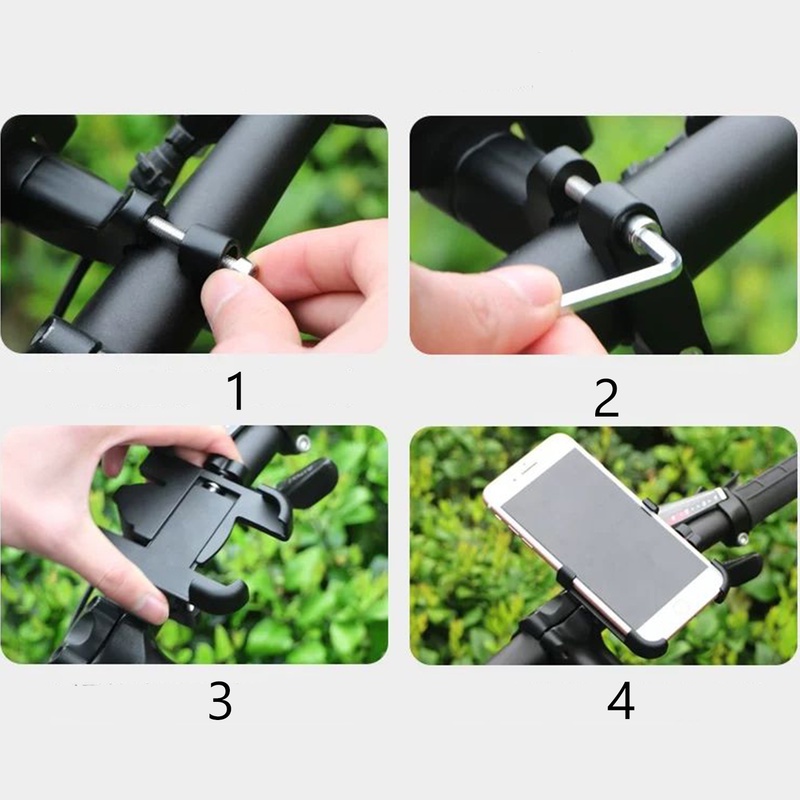 1

2

3

4