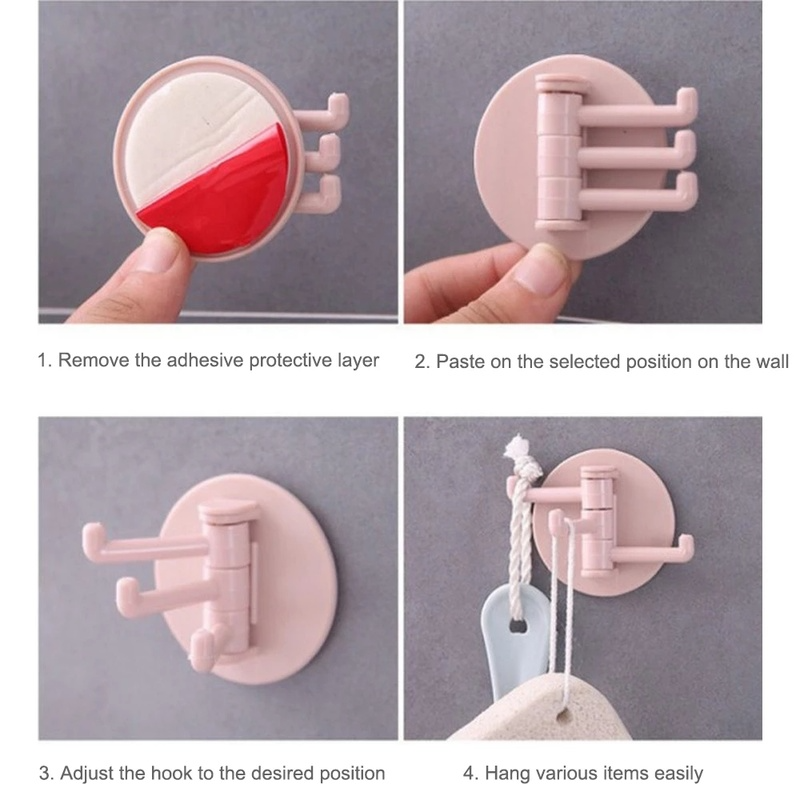 1. Remove the adhesive protective layer

2. Paste on the selected position on the wall

3. Adjust the hook to the desired position

4. Hang various items easily