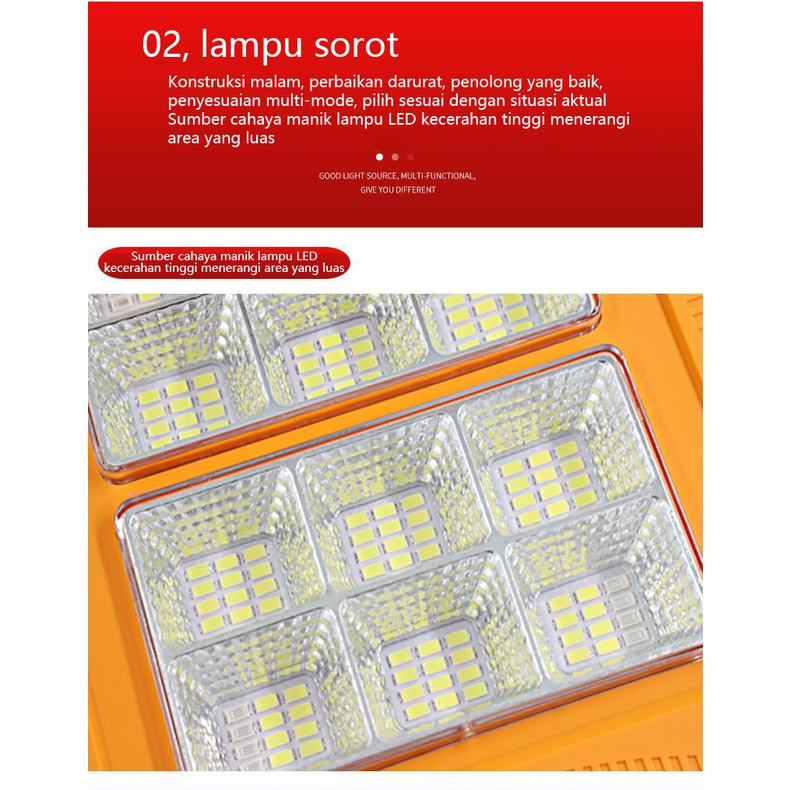 02, lampu sorot

Konstruksi malam, perbaikan darurat, penolong yang baik, penyesuaian multi-mode, pilih sesuai dengan situasi aktual Sumber cahaya manik lampu LED kecerahan tinggi menerangi area yang luas

GOOD LIGHT SOURCE, MULTI-FUNCTIONAL, GIVE YOU DIFFERENT

Sumber cahaya manik lampu LED kecerahan tinggi menerangi area yang luas