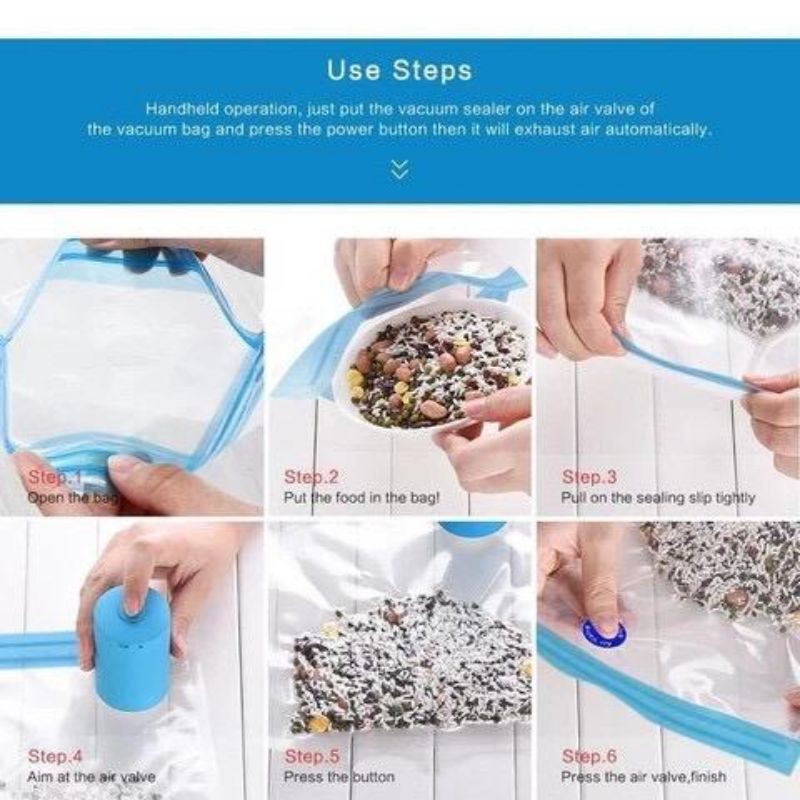 Use Steps

Handheld operation, just put the vacuum sealer on the air valve of the vacuum bag and press the power button then it will exhaust air automatically.

Step.1
Open the bag

Step.2
Put the food in the bag!

Step.3
Pull on the sealing slip tightly

Step.4
Aim at the air valve

Step.5
Press the button

Step.6
Press the air valve,finish