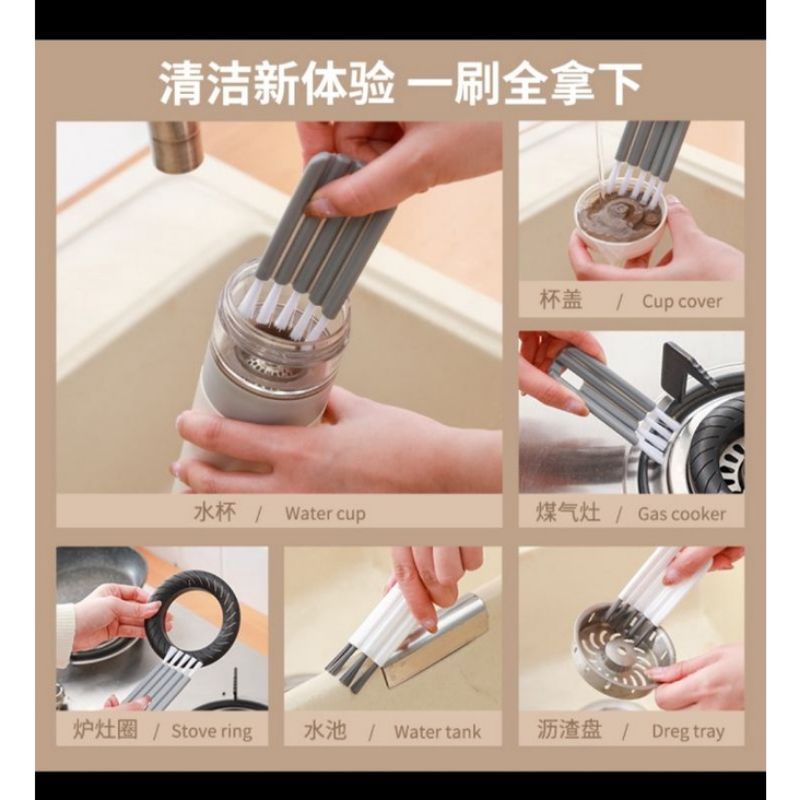 清洁新体验 一刷全拿下

水杯 / Water cup

杯盖 / Cup cover

煤气灶 / Gas cooker

炉灶圈 / Stove ring

水池 / Water tank

沥渣盘 / Dreg tray