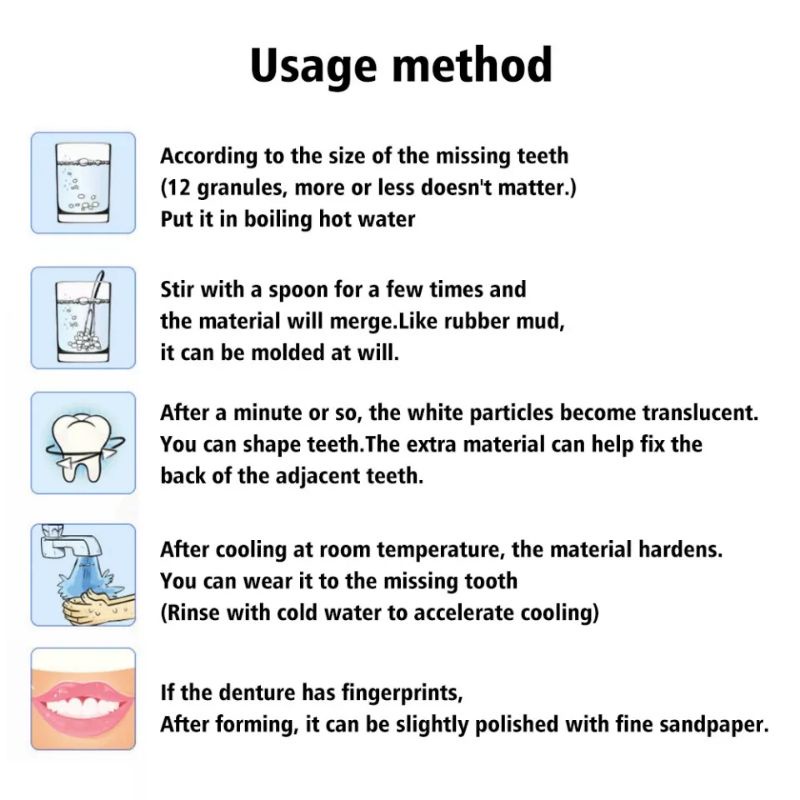 Usage method

According to the size of the missing teeth
(12 granules, more or less doesn't matter.)
Put it in boiling hot water

Stir with a spoon for a few times and
the material will merge.Like rubber mud,
it can be molded at will.

After a minute or so, the white particles become translucent.
You can shape teeth.The extra material can help fix the
back of the adjacent teeth.

After cooling at room temperature, the material hardens.
You can wear it to the missing tooth
(Rinse with cold water to accelerate cooling)

If the denture has fingerprints,
After forming, it can be slightly polished with fine sandpaper.