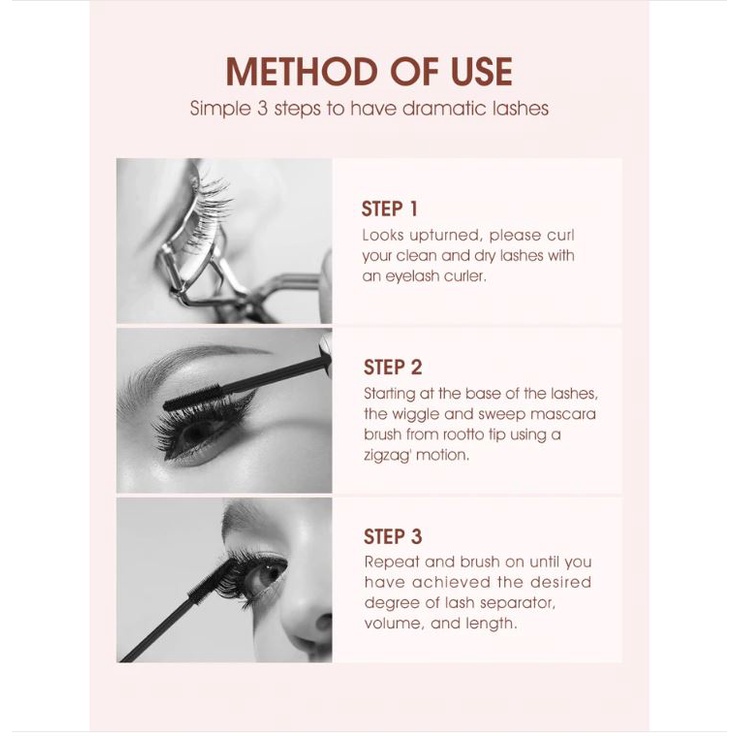 METHOD OF USE
Simple 3 steps to have dramatic lashes

STEP 1
Looks upturned, please curl your clean and dry lashes with an eyelash curler.

STEP 2
Starting at the base of the lashes, the wiggle and sweep mascara brush from rootto tip using a zigzag' motion.

STEP 3
Repeat and brush on until you have achieved the desired degree of lash separator, volume, and length.