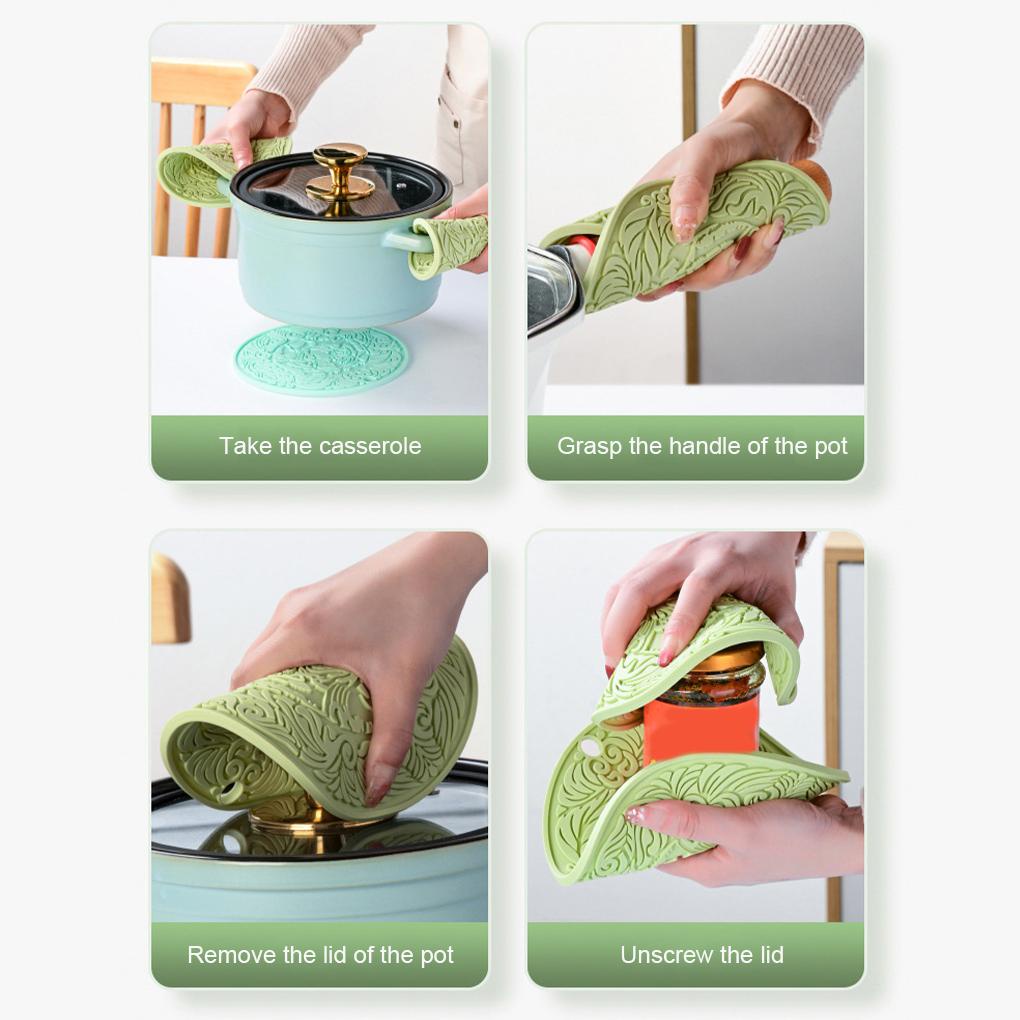 Take the casserole

Grasp the handle of the pot

Remove the lid of the pot

Unscrew the lid