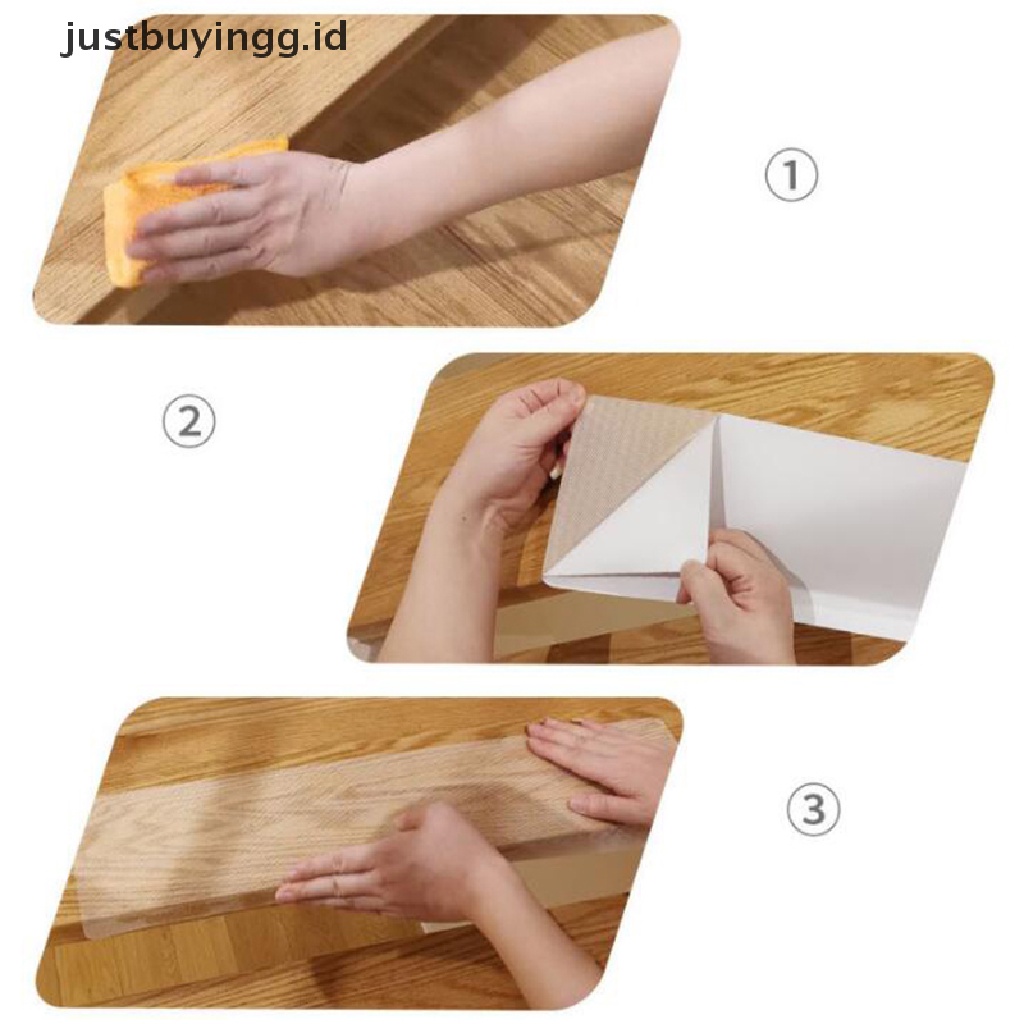 justbuyingg.id

①

②

③