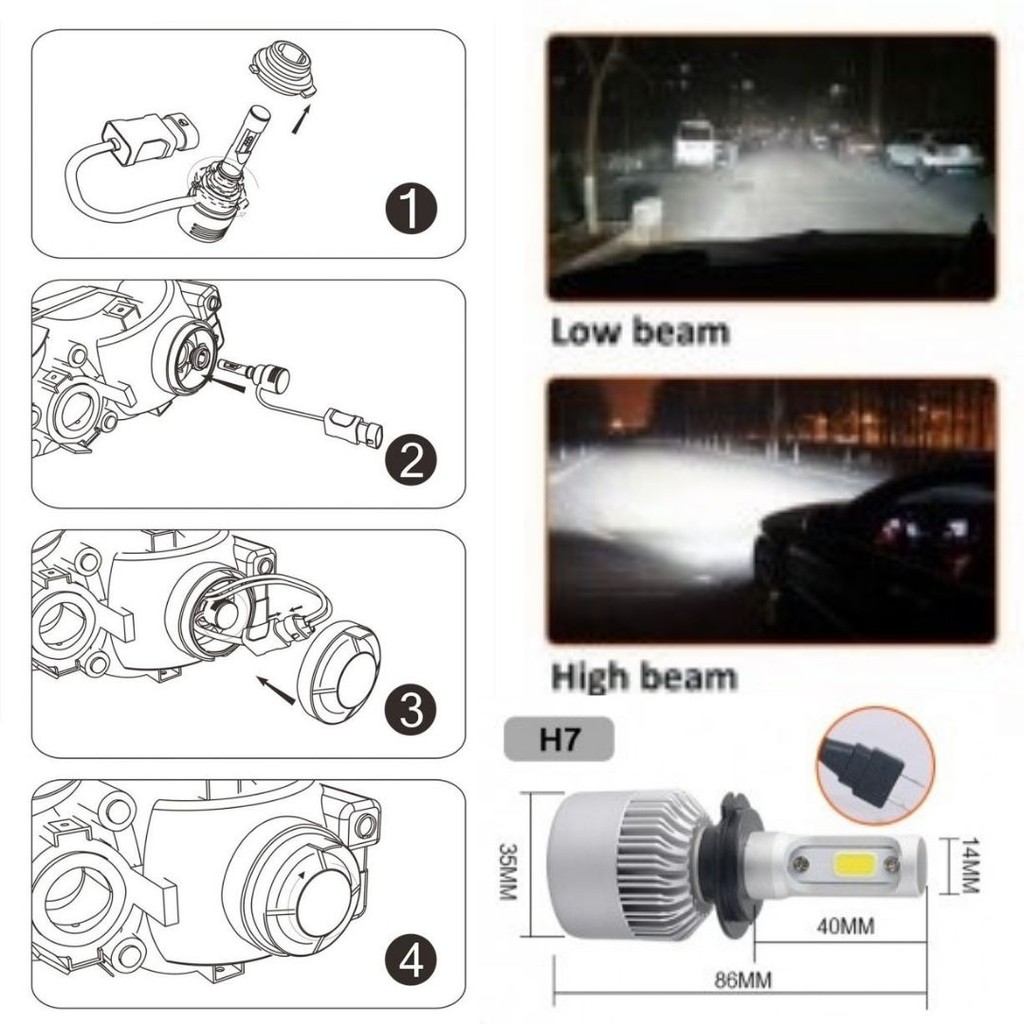 1

2

3

4

Low beam

High beam

H7

35MM

14MM

40MM

86MM