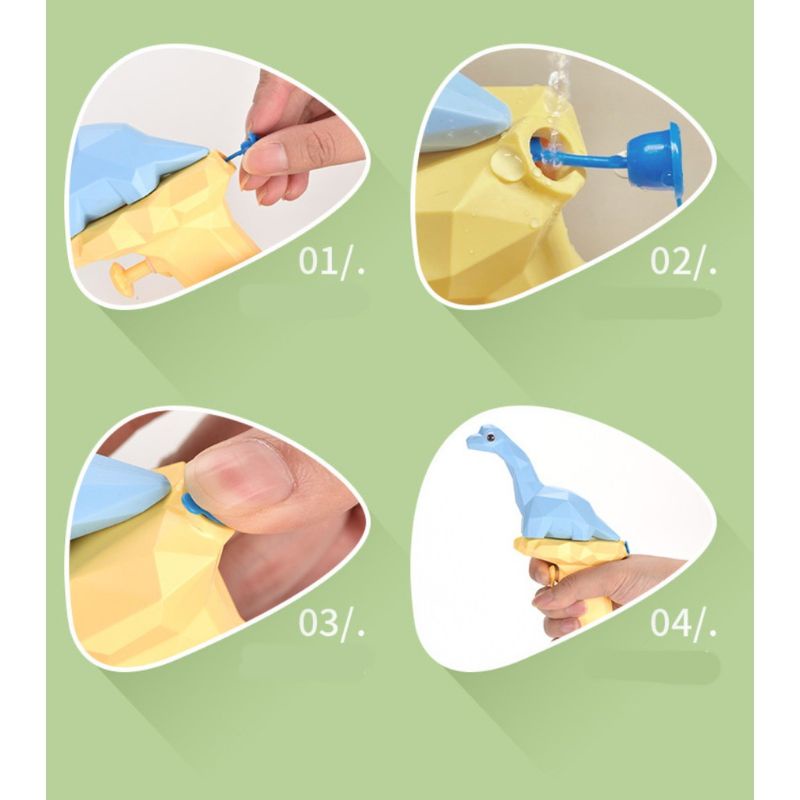 01/.

02/.

03/.

04/.