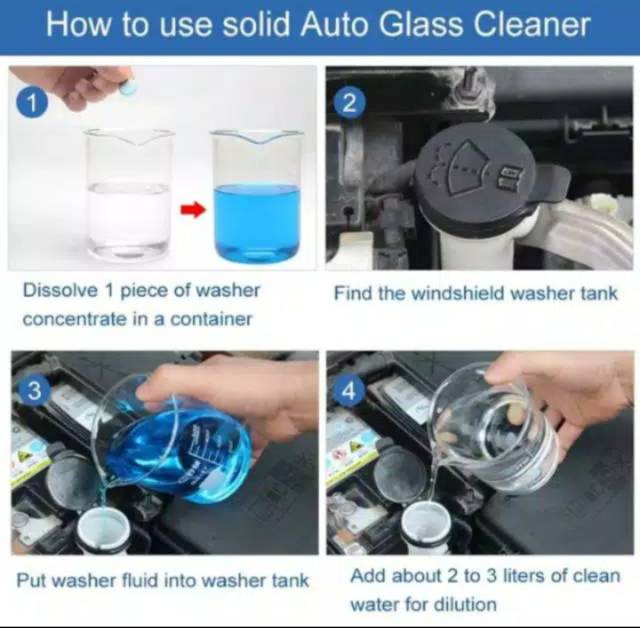 How to use solid Auto Glass Cleaner

1

Dissolve 1 piece of washer concentrate in a container

2

Find the windshield washer tank

3

Put washer fluid into washer tank

4

Add about 2 to 3 liters of clean water for dilution