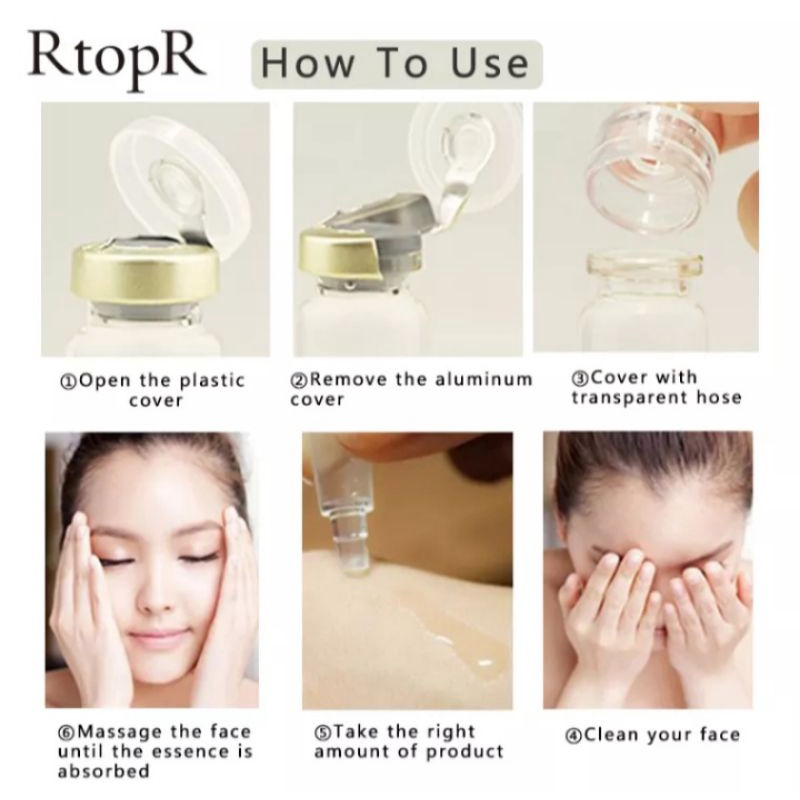 RtopR

How To Use

①Open the plastic cover

②Remove the aluminum cover

③Cover with transparent hose

⑥Massage the face until the essence is absorbed

⑤Take the right amount of product

④Clean your face