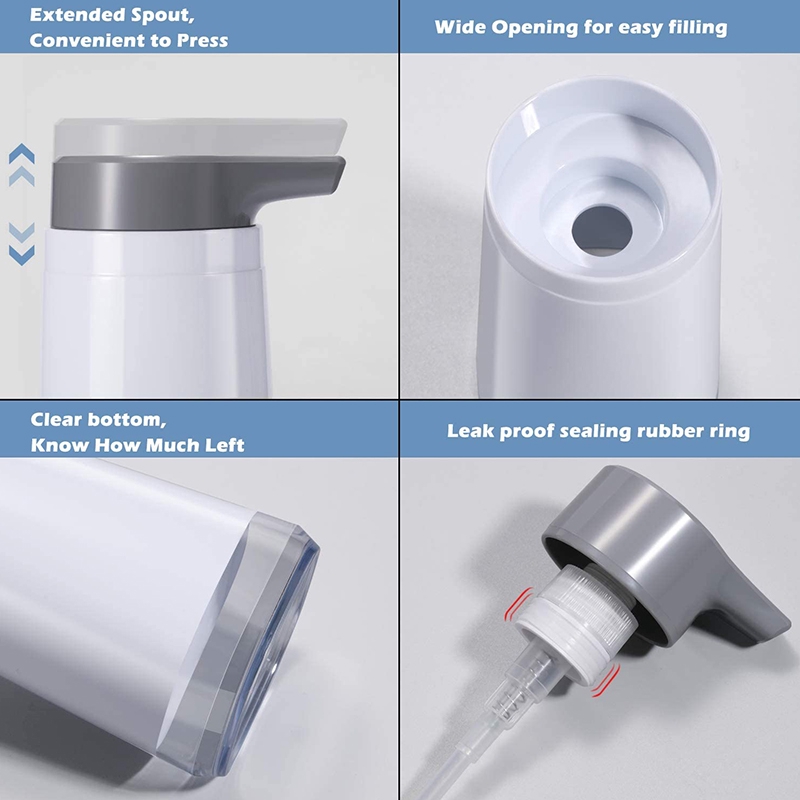 Extended Spout,
Convenient to Press

Wide Opening for easy filling

Clear bottom,
Know How Much Left

Leak proof sealing rubber ring