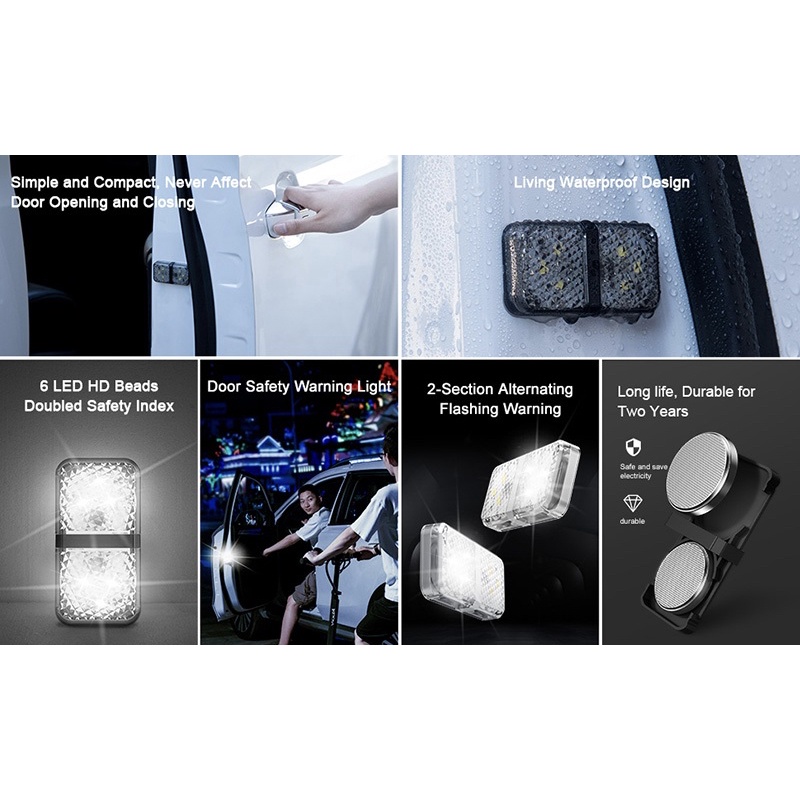 Simple and Compact, Never Affect Door Opening and Closing

Living Waterproof Design

6 LED HD Beads
Doubled Safety Index

Door Safety Warning Light

2-Section Alternating
Flashing Warning

Long life, Durable for
Two Years

Safe and save electricity

durable