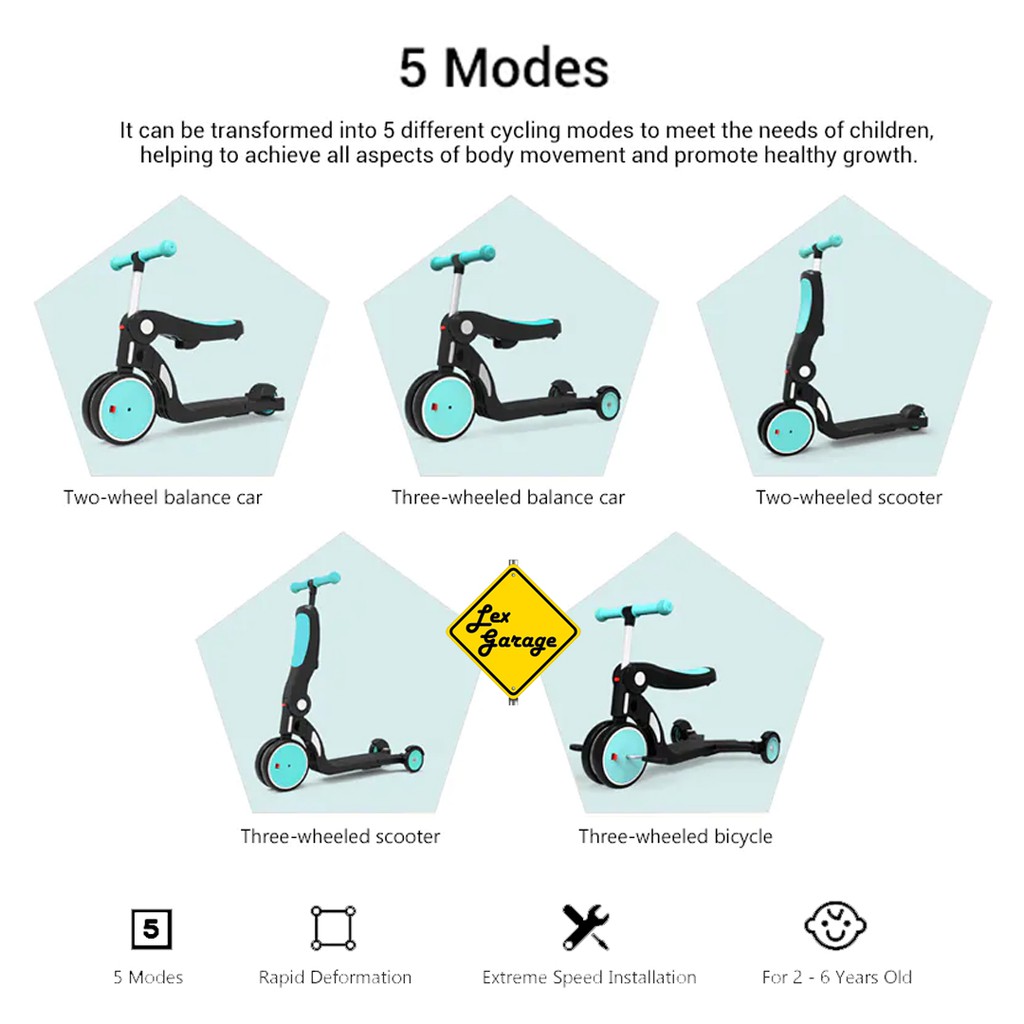 5 Modes

It can be transformed into 5 different cycling modes to meet the needs of children, helping to achieve all aspects of body movement and promote healthy growth.

Two-wheel balance car

Three-wheeled balance car

Two-wheeled scooter

Lex Garage

Three-wheeled scooter

Three-wheeled bicycle

5

5 Modes

Rapid Deformation

Extreme Speed Installation

For 2 - 6 Years Old