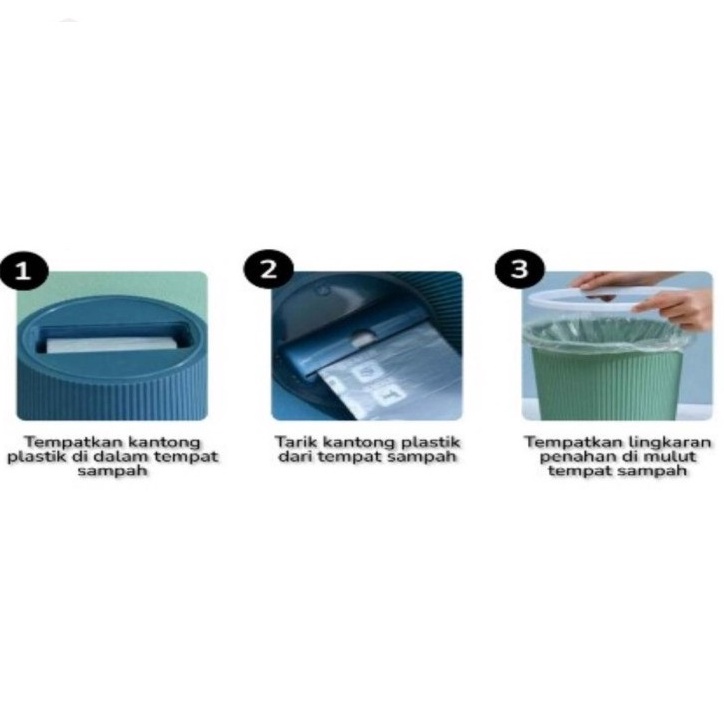 1

Tempatkan kantong plastik di dalam tempat sampah

2

Tarik kantong plastik dari tempat sampah

3

Tempatkan lingkaran penahan di mulut tempat sampah