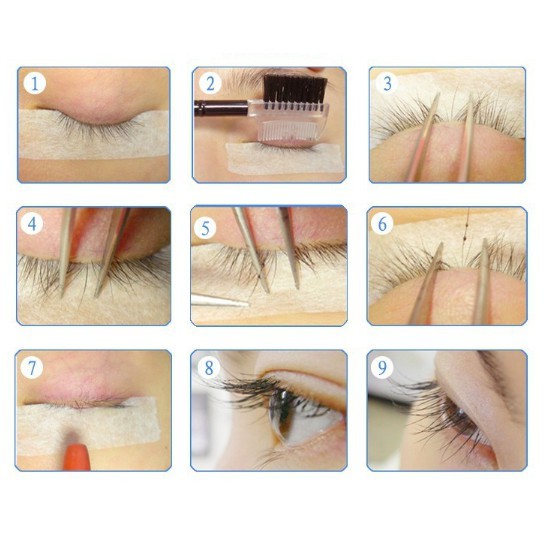 1

2

3

4

5

6

7

8

9