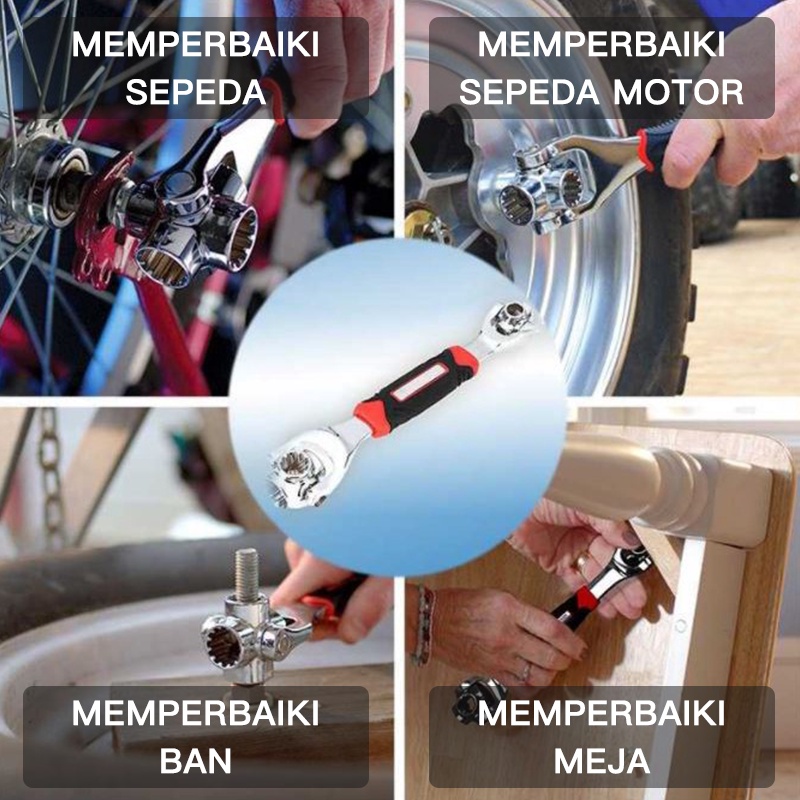 MEMPERBAIKI SEPEDA

MEMPERBAIKI SEPEDA MOTOR

MEMPERBAIKI BAN

MEMPERBAIKI MEJA