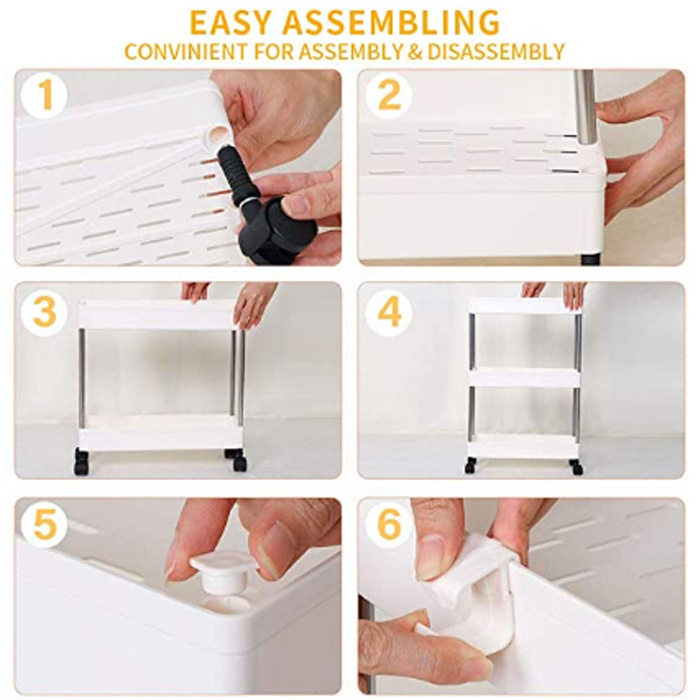 EASY ASSEMBLING
CONVINIENT FOR ASSEMBLY & DISASSEMBLY

1

2

3

4

5

6