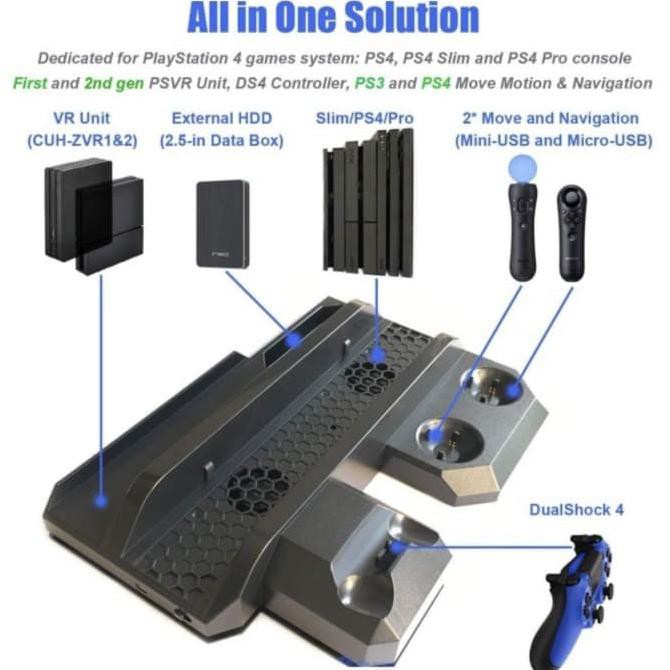 All in One Solution

Dedicated for PlayStation 4 games system: PS4, PS4 Slim and PS4 Pro console
First and 2nd gen PSVR Unit, DS4 Controller, PS3 and PS4 Move Motion & Navigation

VR Unit
(CUH-ZVR1&2)

External HDD
(2.5-in Data Box)

Slim/PS4/Pro

2* Move and Navigation
(Mini-USB and Micro-USB)

DualShock 4