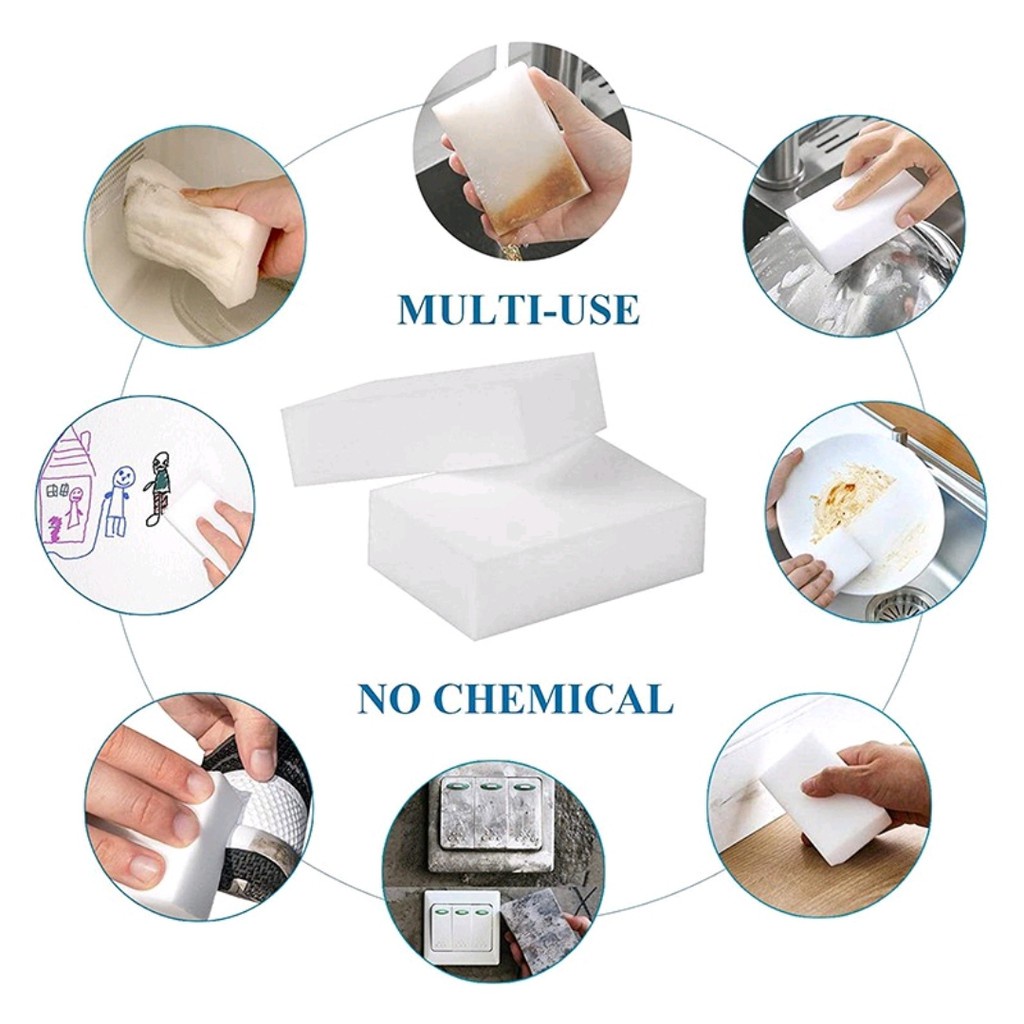 MULTI-USE

NO CHEMICAL