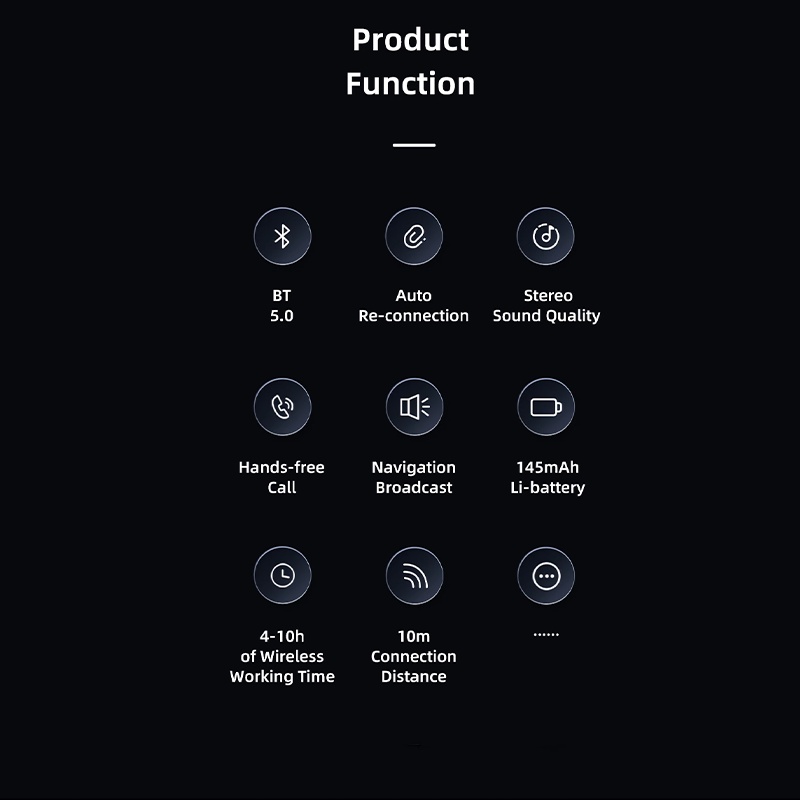 Product
Function

BT
5.0

Auto
Re-connection

Stereo
Sound Quality

Hands-free
Call

Navigation
Broadcast

145mAh
Li-battery

4-10h
of Wireless
Working Time

10m
Connection
Distance

......