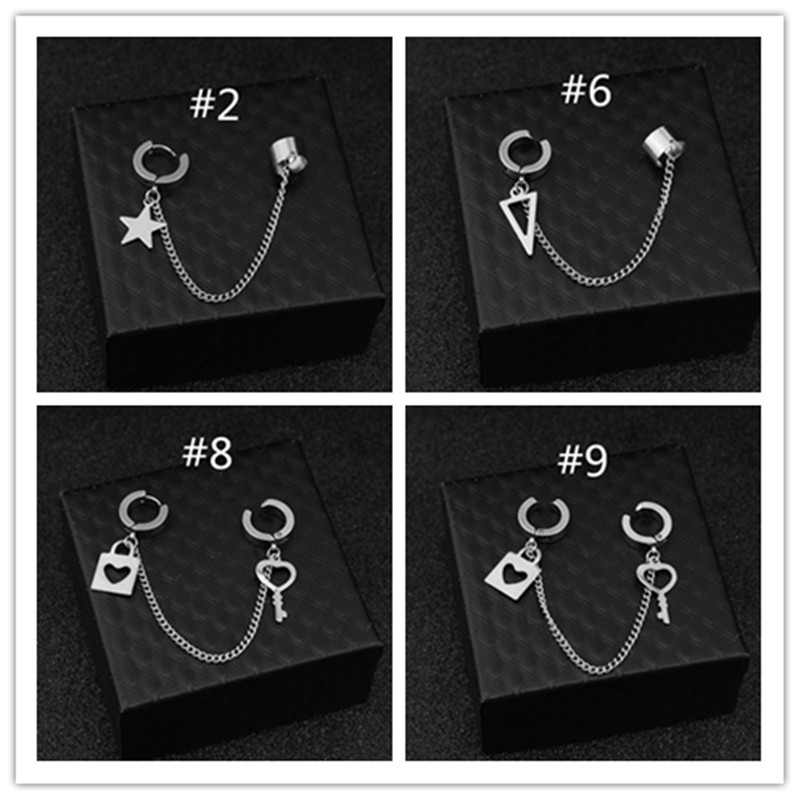 #2

#6

#8

#9