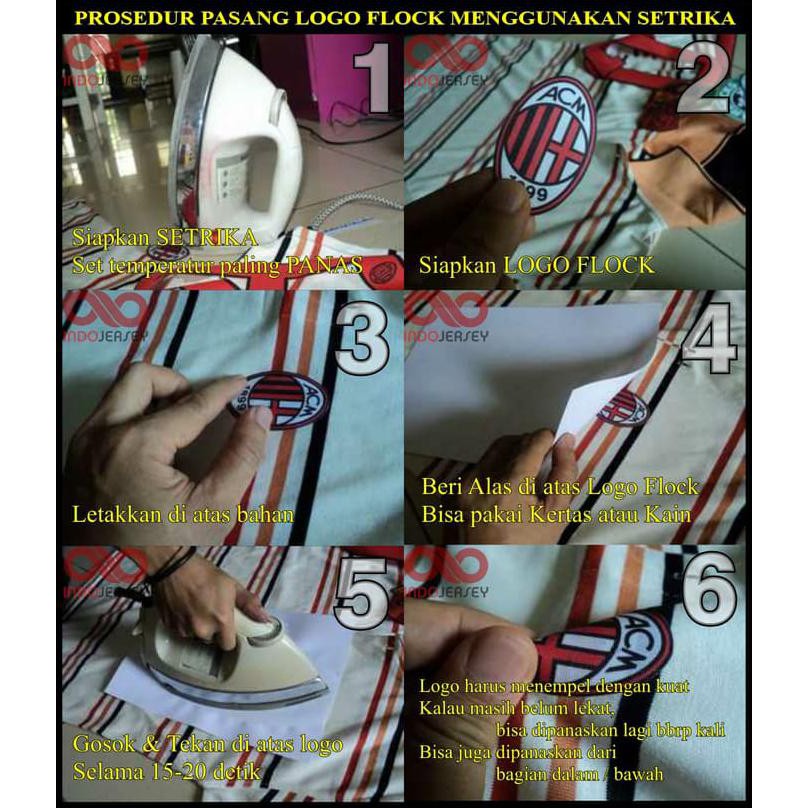 PROSEDUR PASANG LOGO FLOCK MENGGUNAKAN SETRIKA

INDOJERSEY

1

Siapkan SETRIKA
Set temperatur paling PANAS

INDOJERSEY

2

ACM 1899

Siapkan LOGO FLOCK

INDOJERSEY

3

ACM 1899

Letakkan di atas bahan

INDOJERSEY

4

Beri Alas di atas Logo Flock
Bisa pakai Kertas atau Kain

INDOJERSEY

5

Gosok & Tekan di atas logo
Selama 15-20 detik

INDOJERSEY

6

ACM

Logo harus menempel dengan kuat
Kalau masih belum lekat,
bisa dipanaskan lagi bbrp kali
Bisa juga dipanaskan dari
bagian dalam / bawah