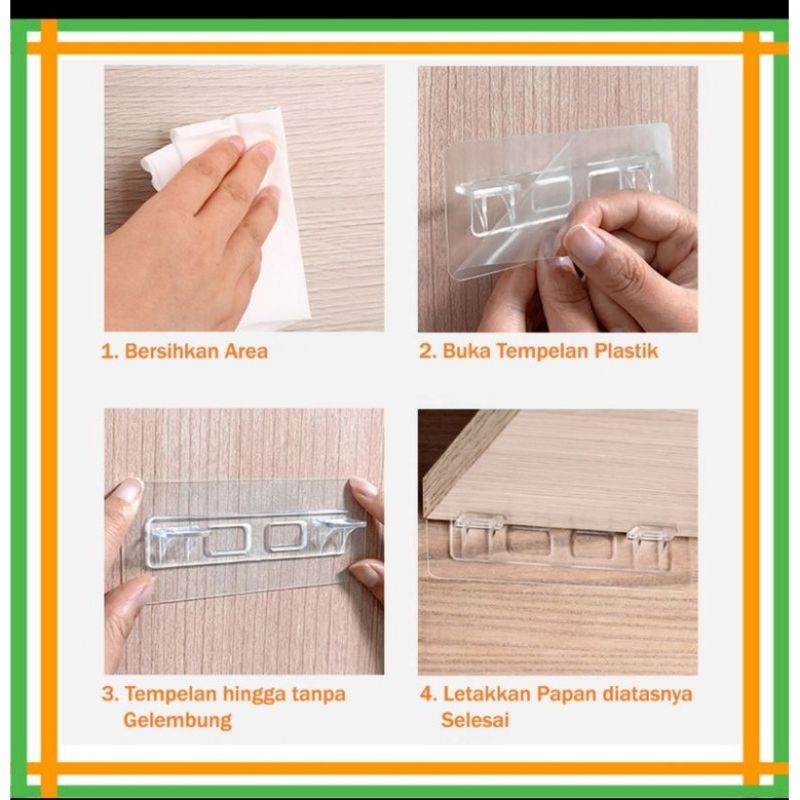 1. Bersihkan Area

2. Buka Tempelan Plastik

3. Tempelan hingga tanpa Gelembung

4. Letakkan Papan diatasnya Selesai