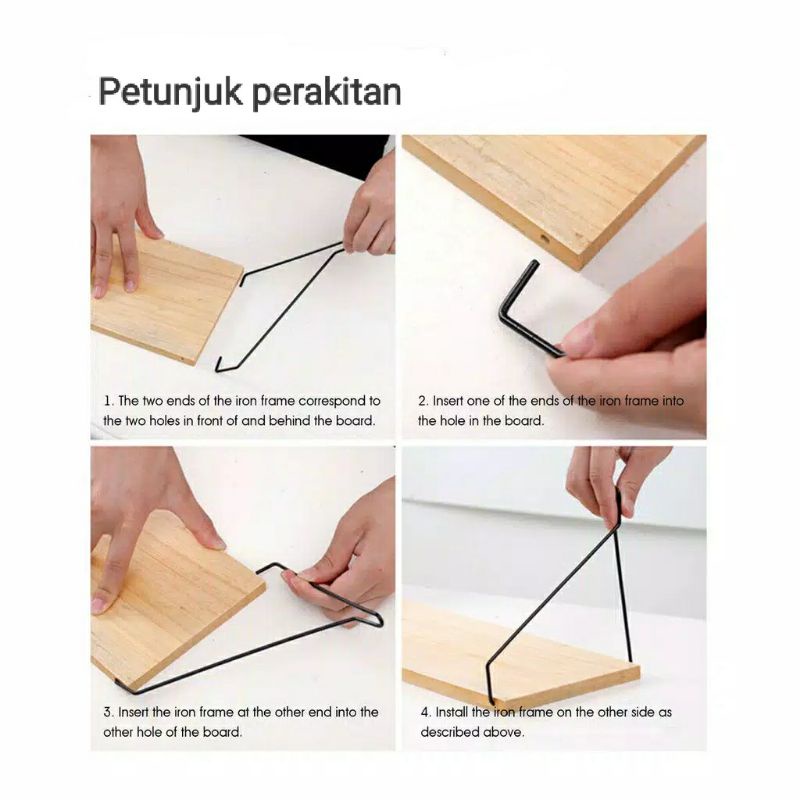 Petunjuk perakitan

1. The two ends of the iron frame correspond to the two holes in front of and behind the board.

2. Insert one of the ends of the iron frame into the hole in the board.

3. Insert the iron frame at the other end into the other hole of the board.

4. Install the iron frame on the other side as described above.