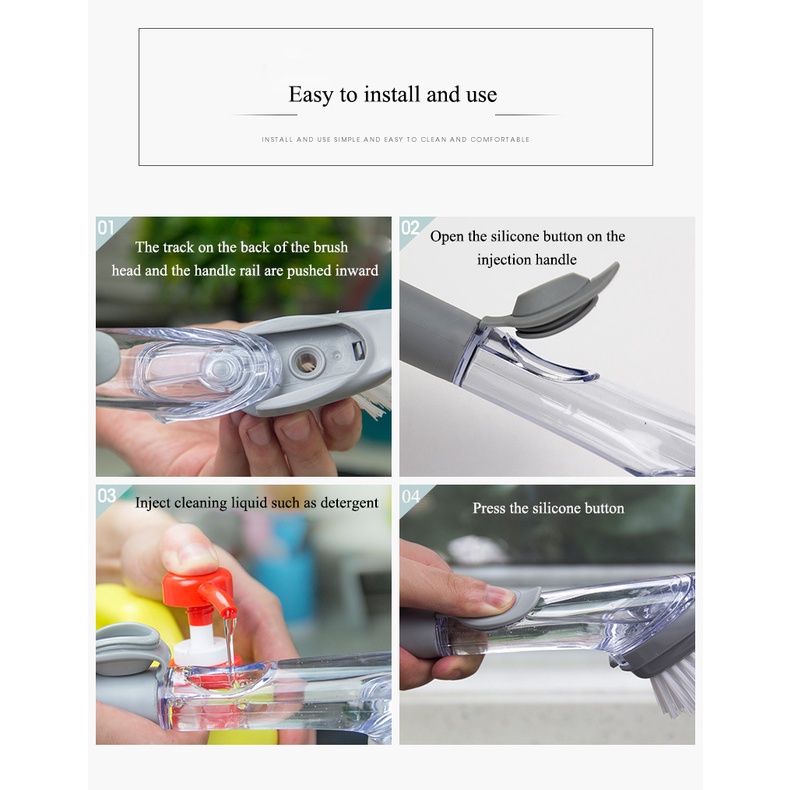 Easy to install and use

INSTALL AND USE SIMPLE AND EASY TO CLEAN AND COMFORTABLE

01
The track on the back of the brush head and the handle rail are pushed inward

02
Open the silicone button on the injection handle

03
Inject cleaning liquid such as detergent

04
Press the silicone button