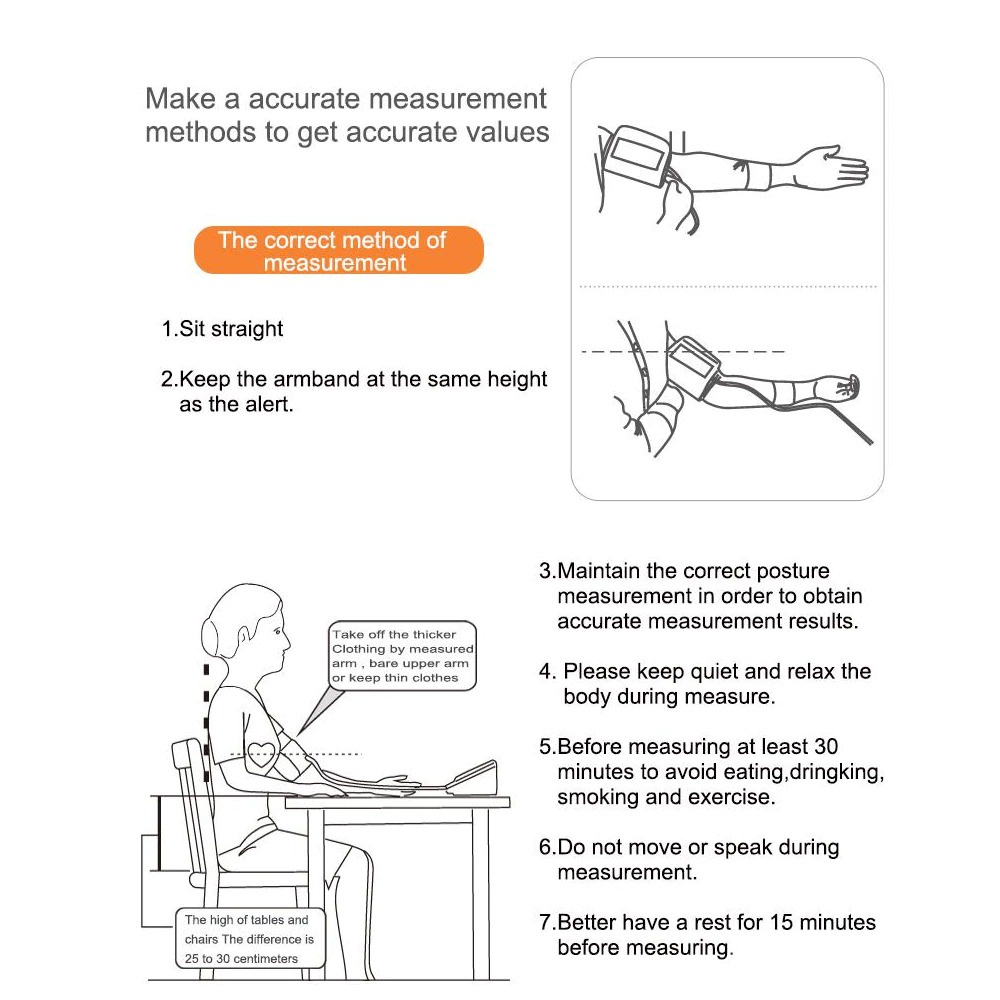 Make a accurate measurement methods to get accurate values

The correct method of measurement

1.Sit straight

2.Keep the armband at the same height as the alert.

Take off the thicker Clothing by measured arm , bare upper arm or keep thin clothes

The high of tables and chairs The difference is 25 to 30 centimeters

3.Maintain the correct posture measurement in order to obtain accurate measurement results.

4. Please keep quiet and relax the body during measure.

5.Before measuring at least 30 minutes to avoid eating,dringking, smoking and exercise.

6.Do not move or speak during measurement.

7.Better have a rest for 15 minutes before measuring.